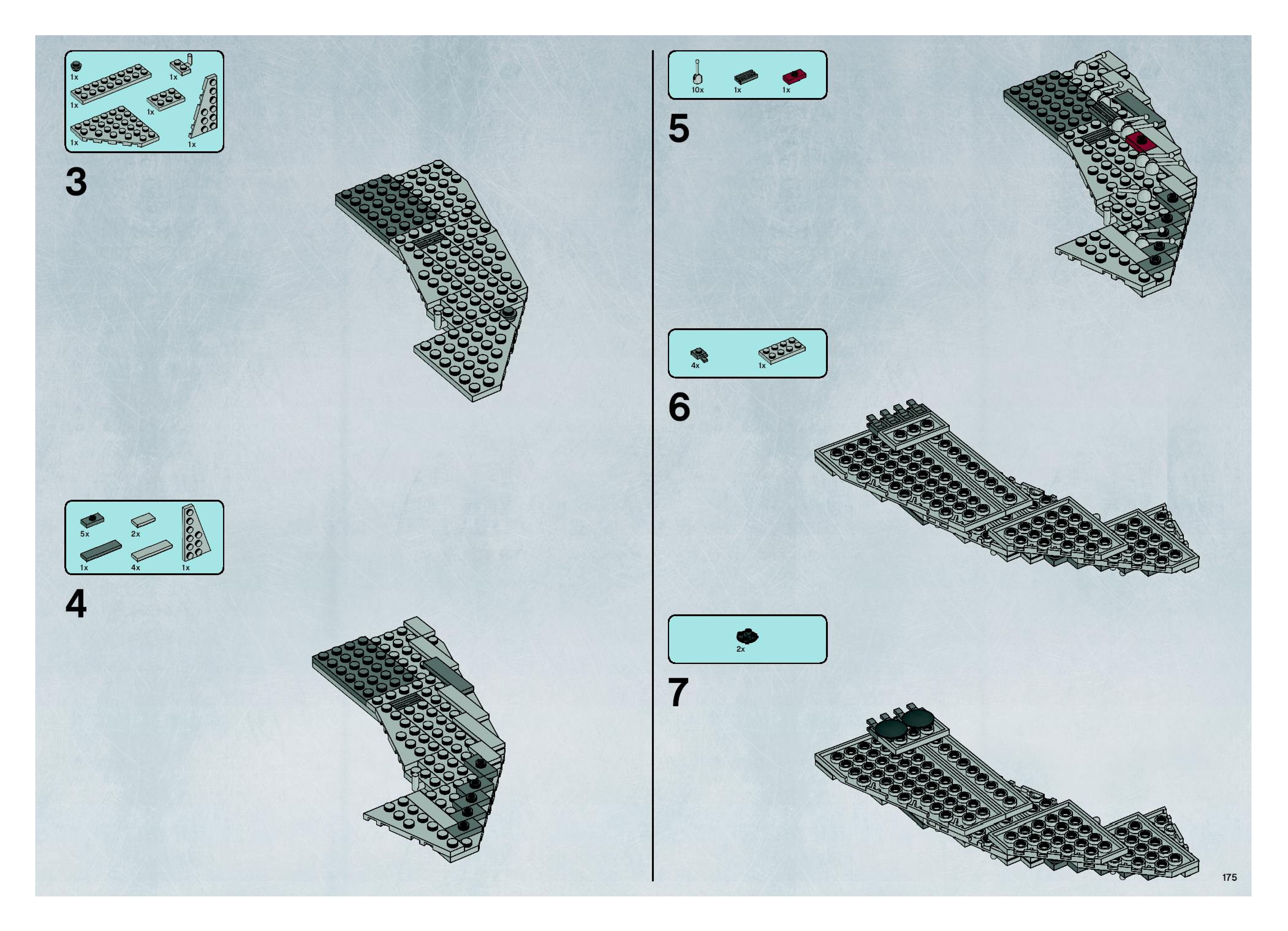 1x
1x
1x
1x
1x
1x

3

5x
2x
1x
4x
1x

4

10x
1x
1x

5

4x
1x

6

2x

7

175