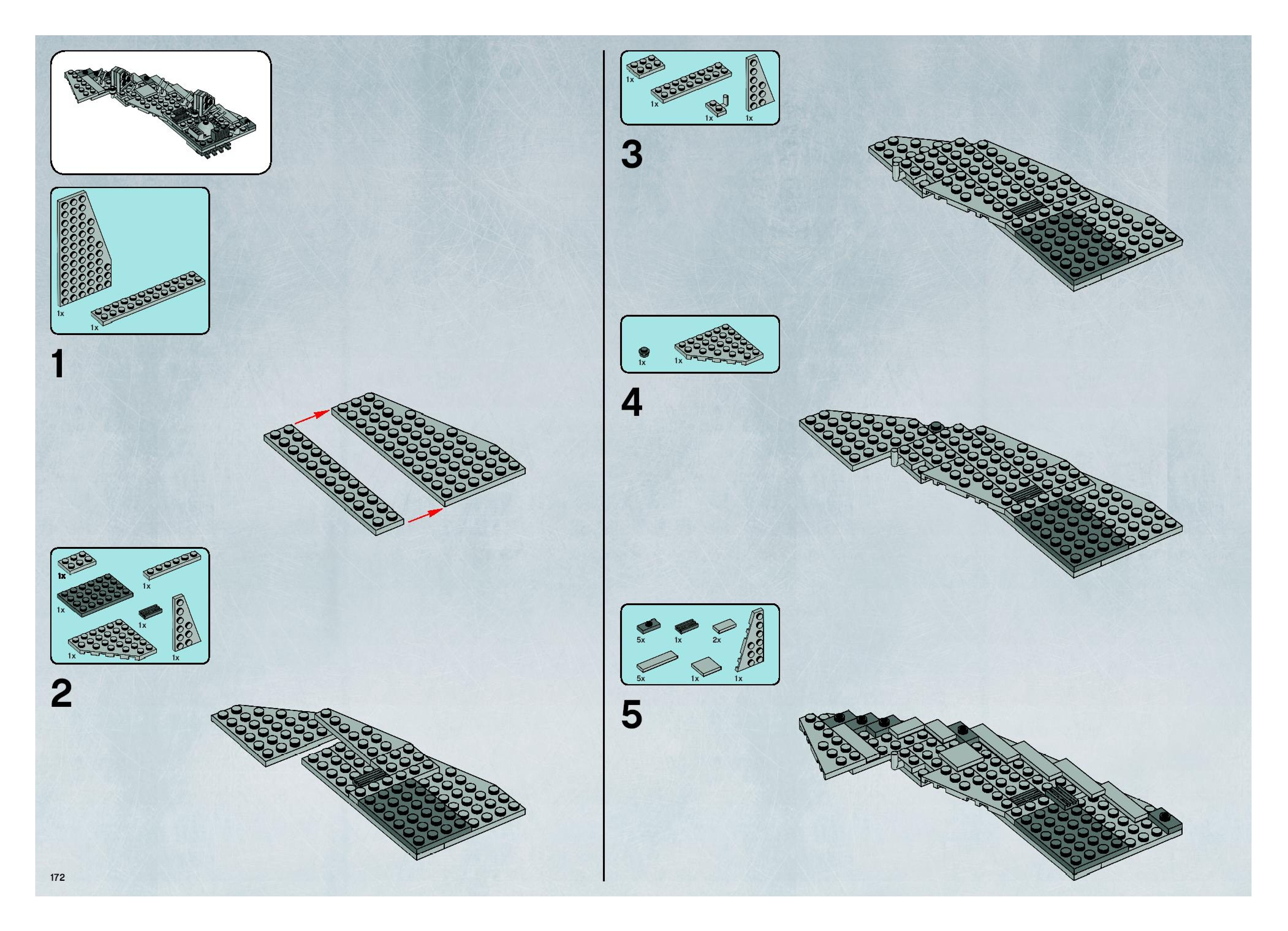 1x
1x

1

1x
1x
1x
1x
1x
1x

2

172

1x
1x
1x
1x

3

1x
1x

4

5x
1x
2x
5x
1x
1x

5