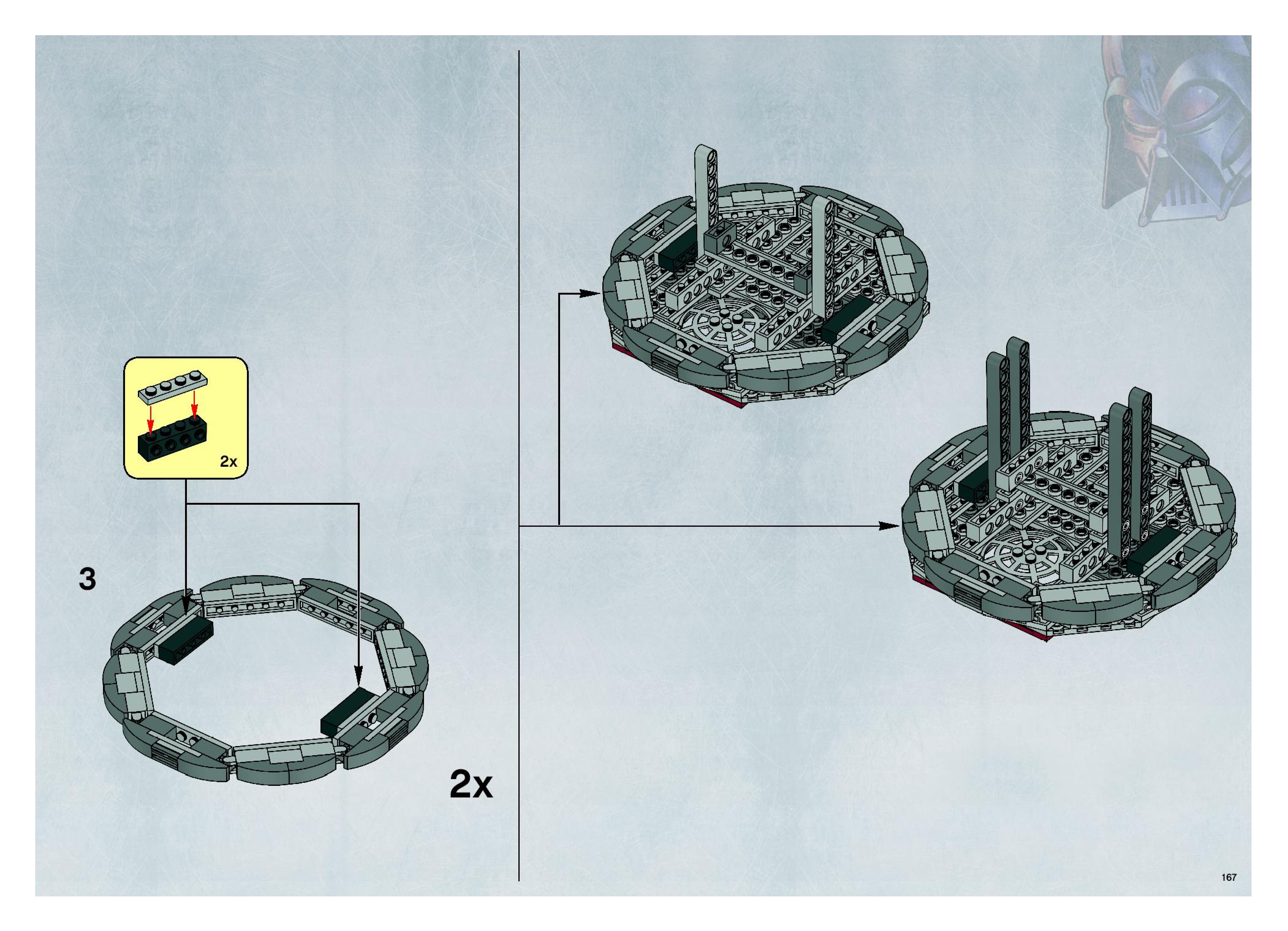 2x

3

2x

167