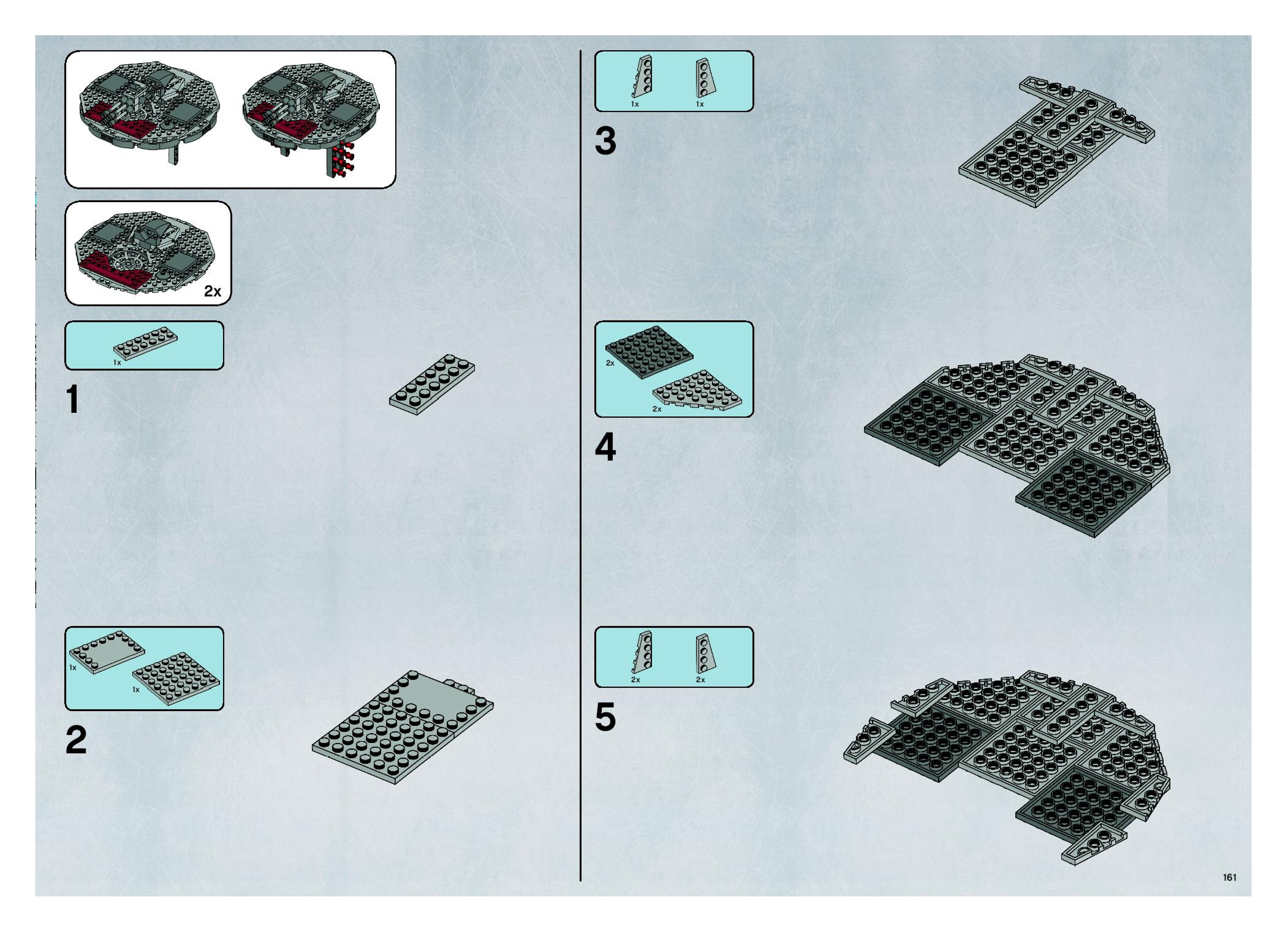 2x

1x

1

1x

1x

2

1x 1x

3

2x

2x

4

2x 2x

5

161