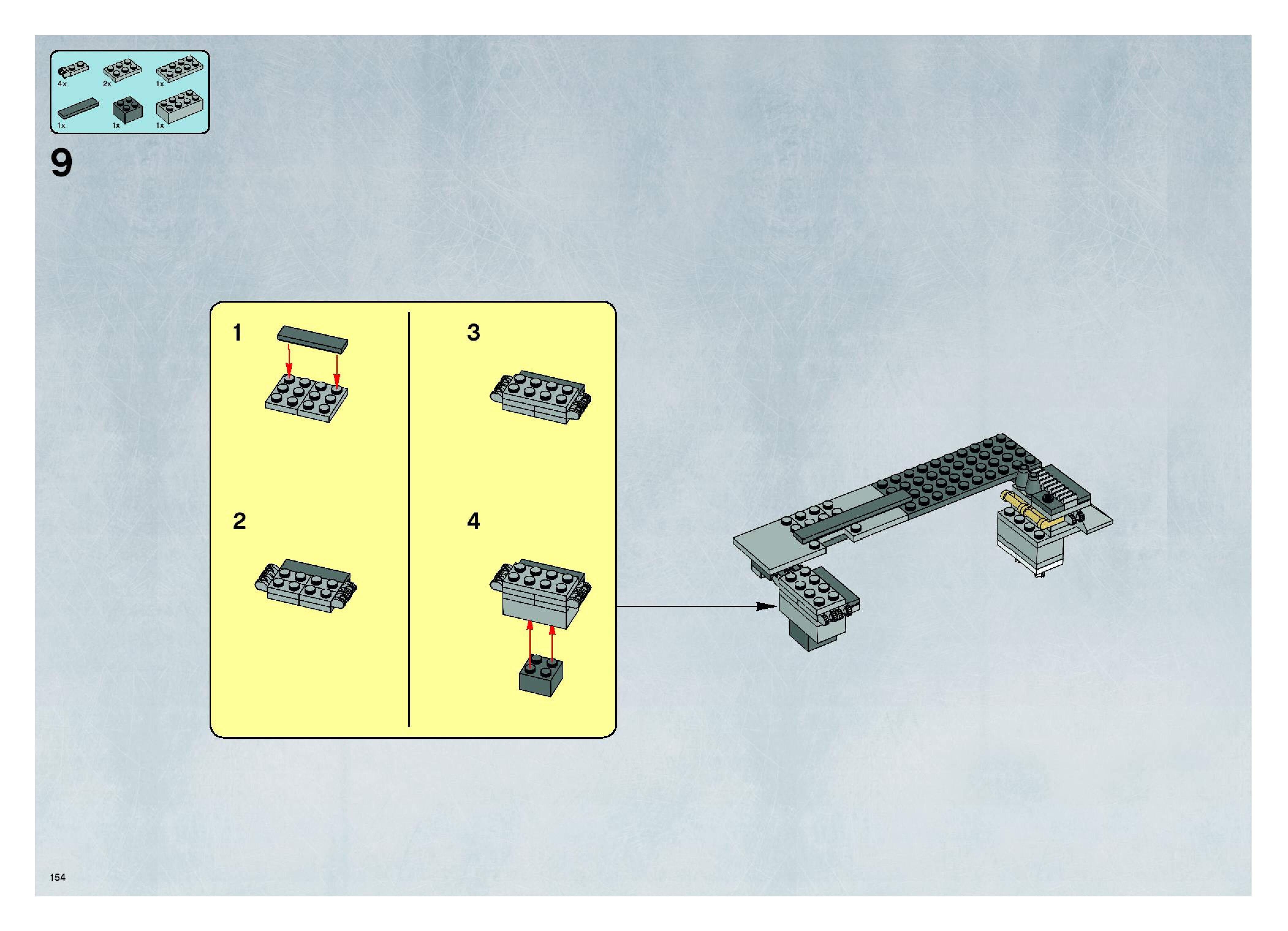 4x 2x 1x
1x 1x 1x

9

1

2

3

4

154