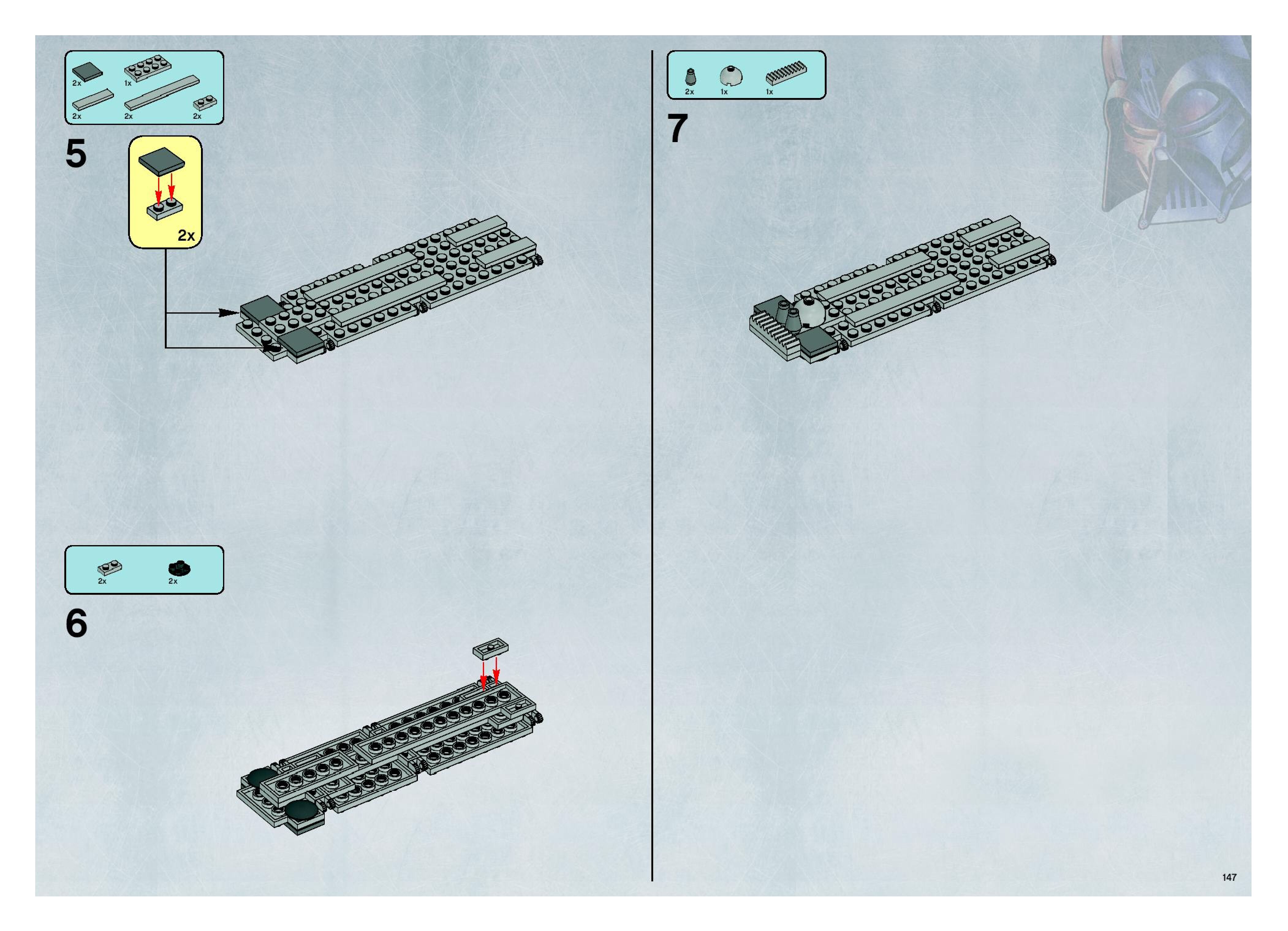 2x 1x
2x 2x 2x

5

2x

2x 2x

6

2x 1x 1x

7

147