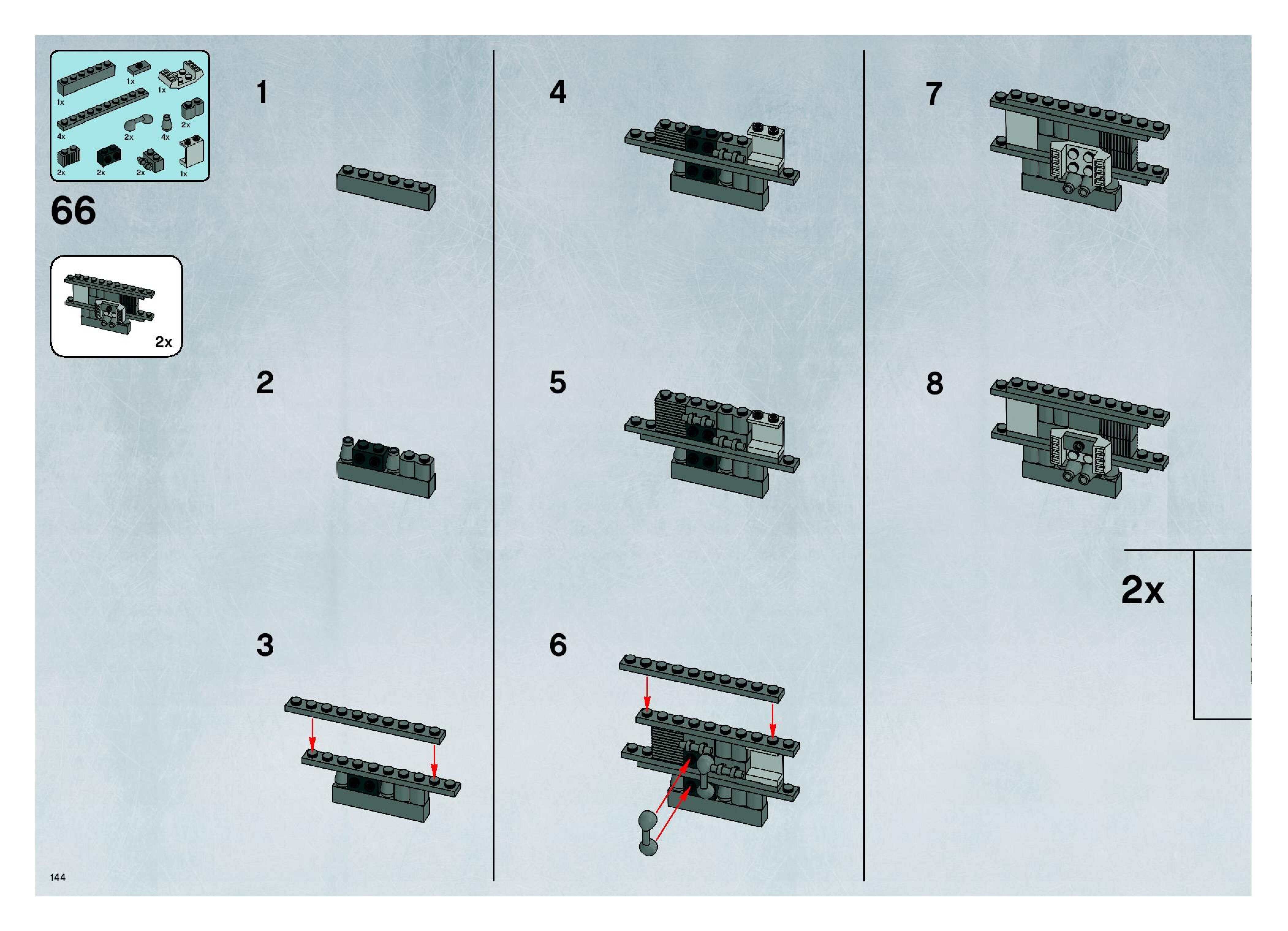 1x
1x
1x
4x
2x
4x
2x
2x
2x
2x
1x

66

2x

1

2

3

4

5

6

7

8

2x

144