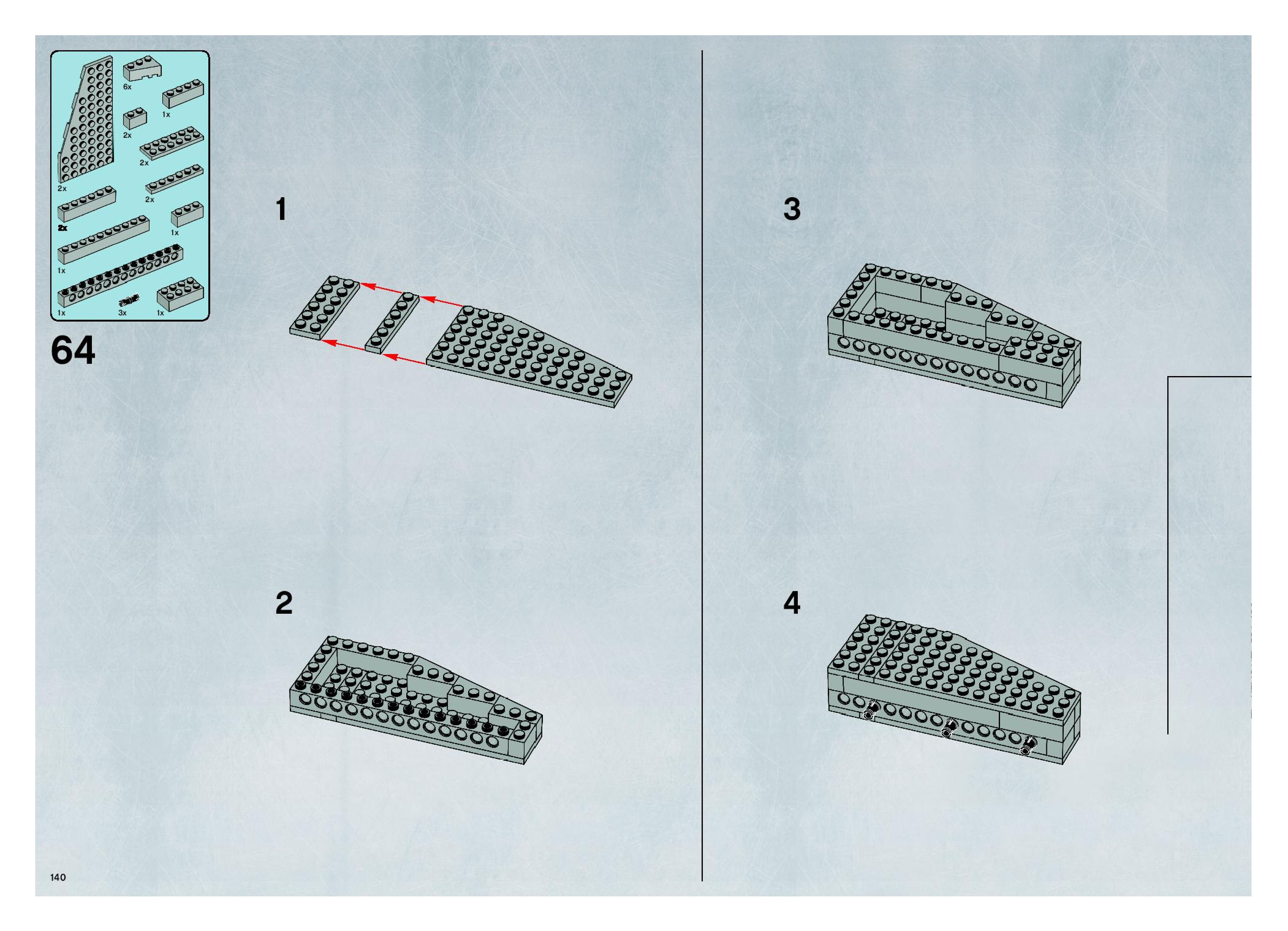 6x
1x
2x
2x
2x
2x
2x
1x
1x
1x
3x
1x

64

1

2

3

4

140