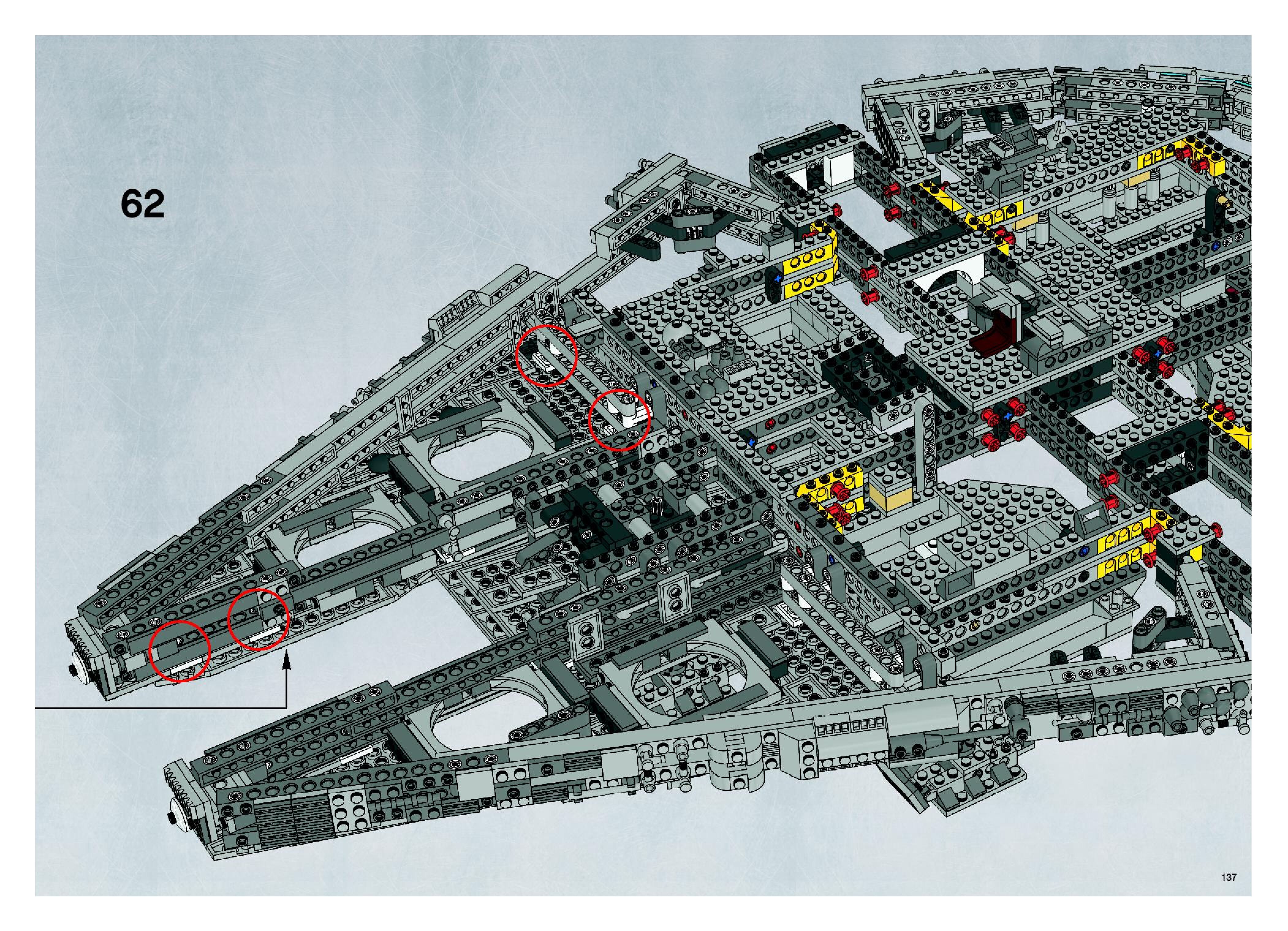 62

137