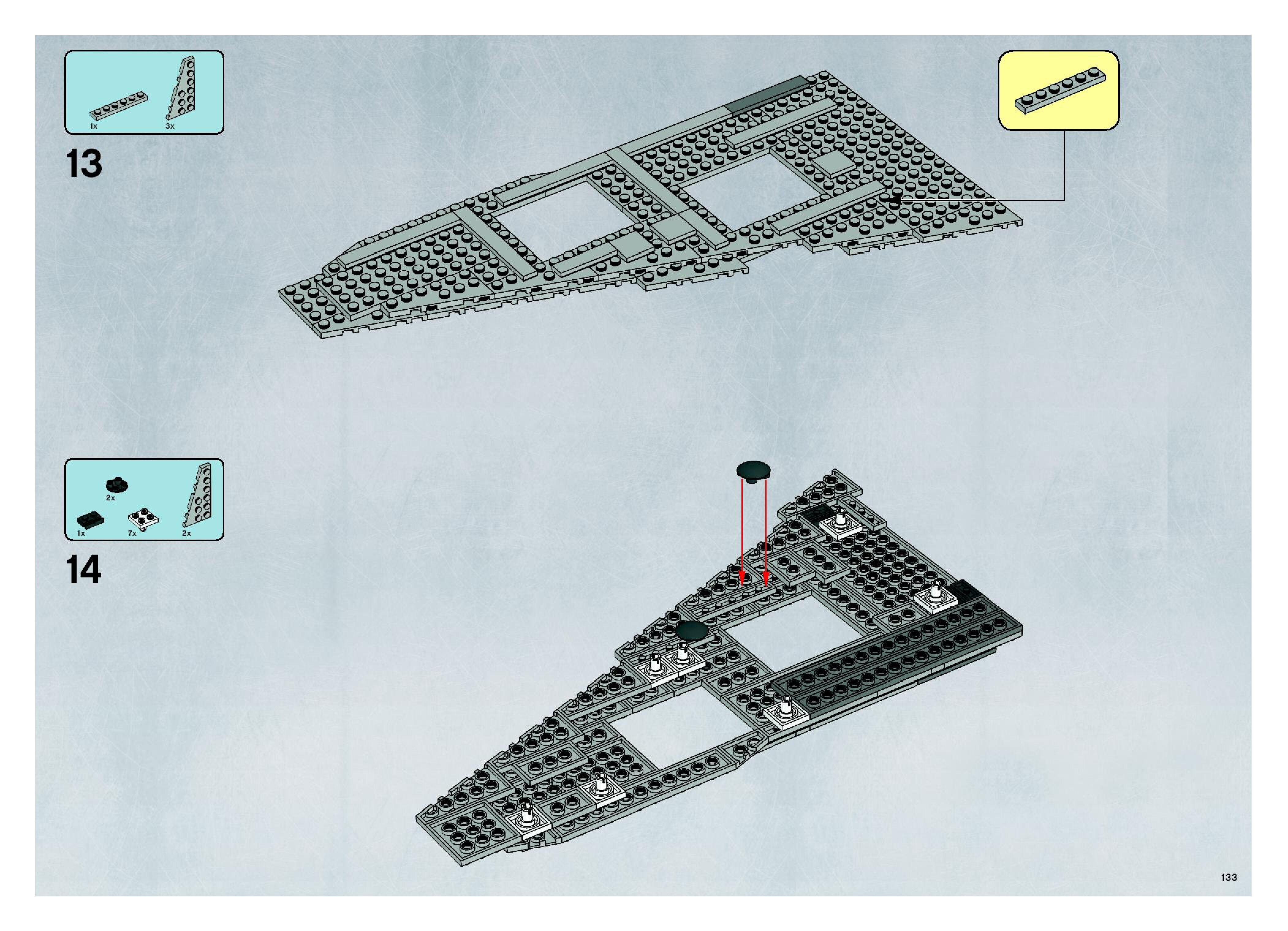 1x 3x

13

2x

1x 7x 2x

14

133