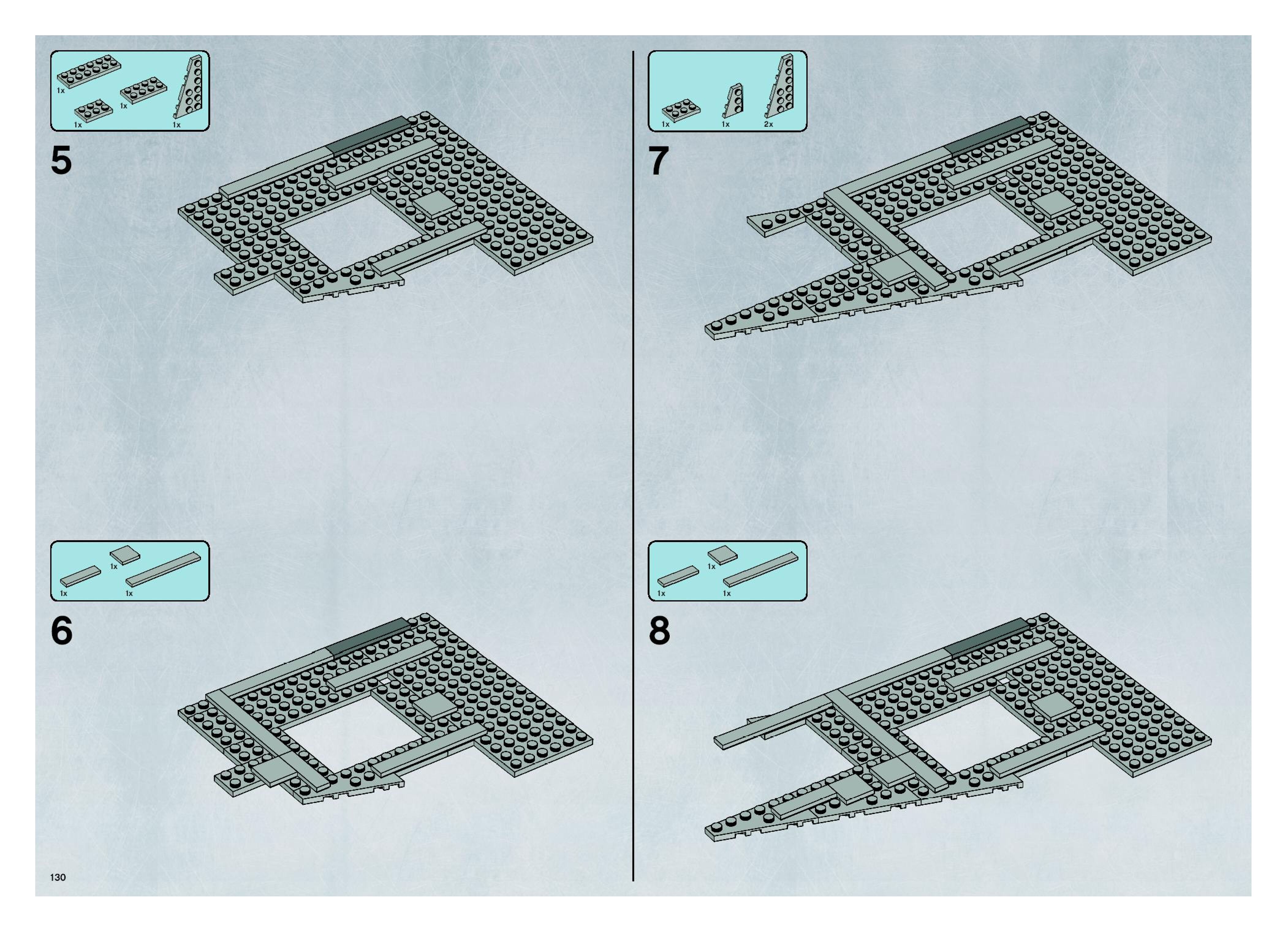 1x
1x
1x
1x

5

1x
1x
1x

6

1x
1x
2x

7

1x
1x
1x

8

130