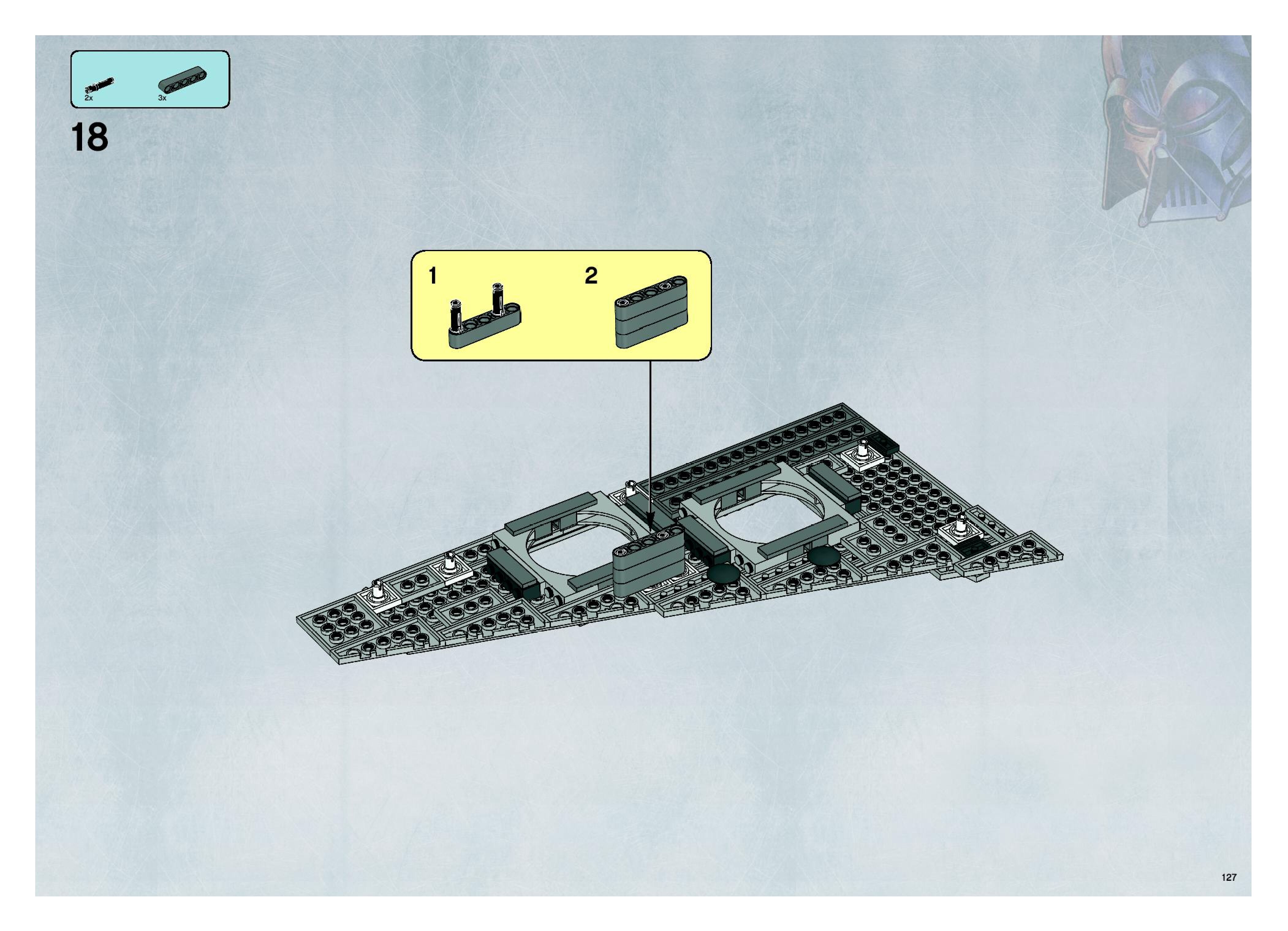 2x 3x

18

1 2

127