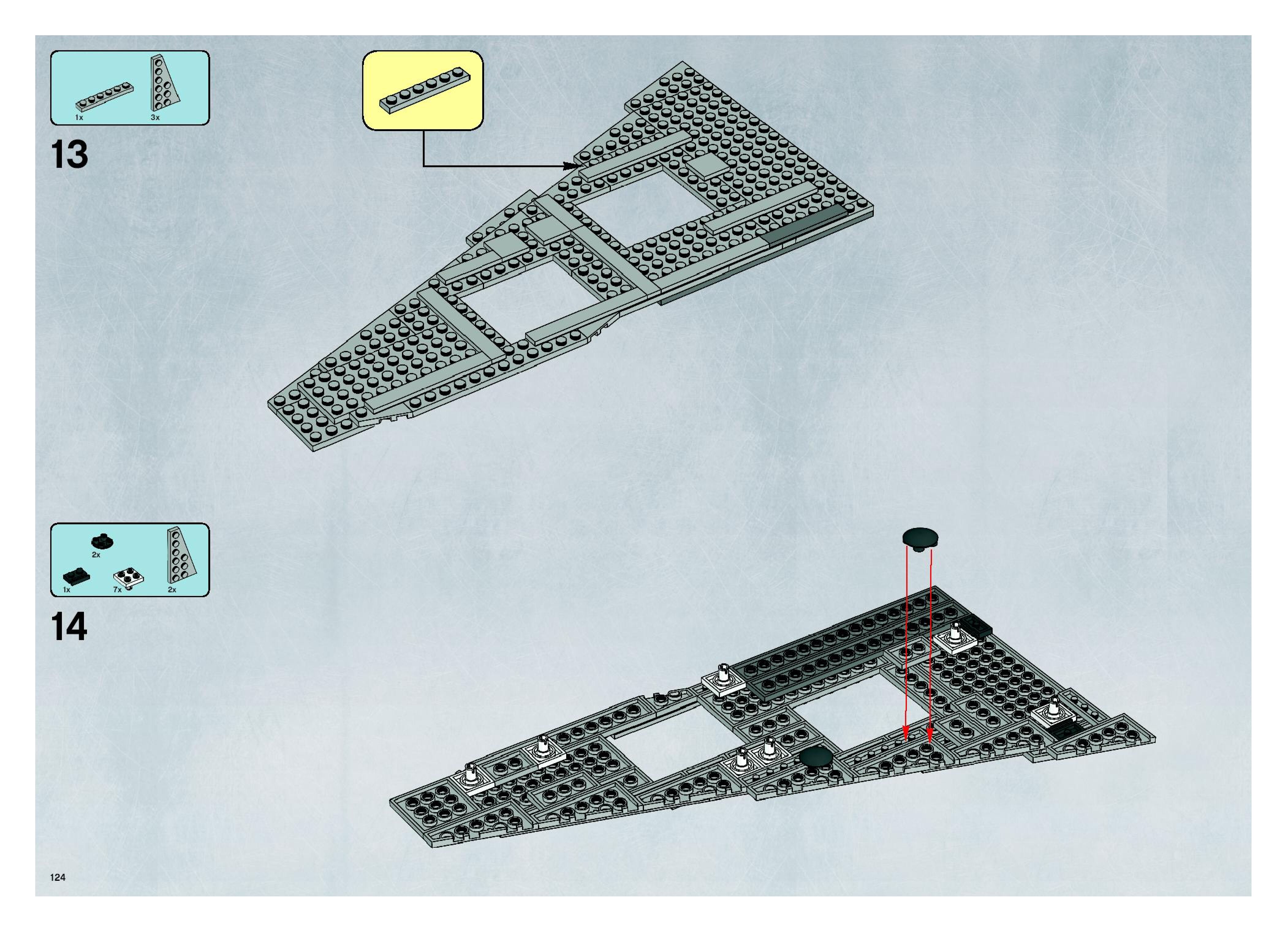 1x
3x
13

2x
1x
7x
2x
14

124