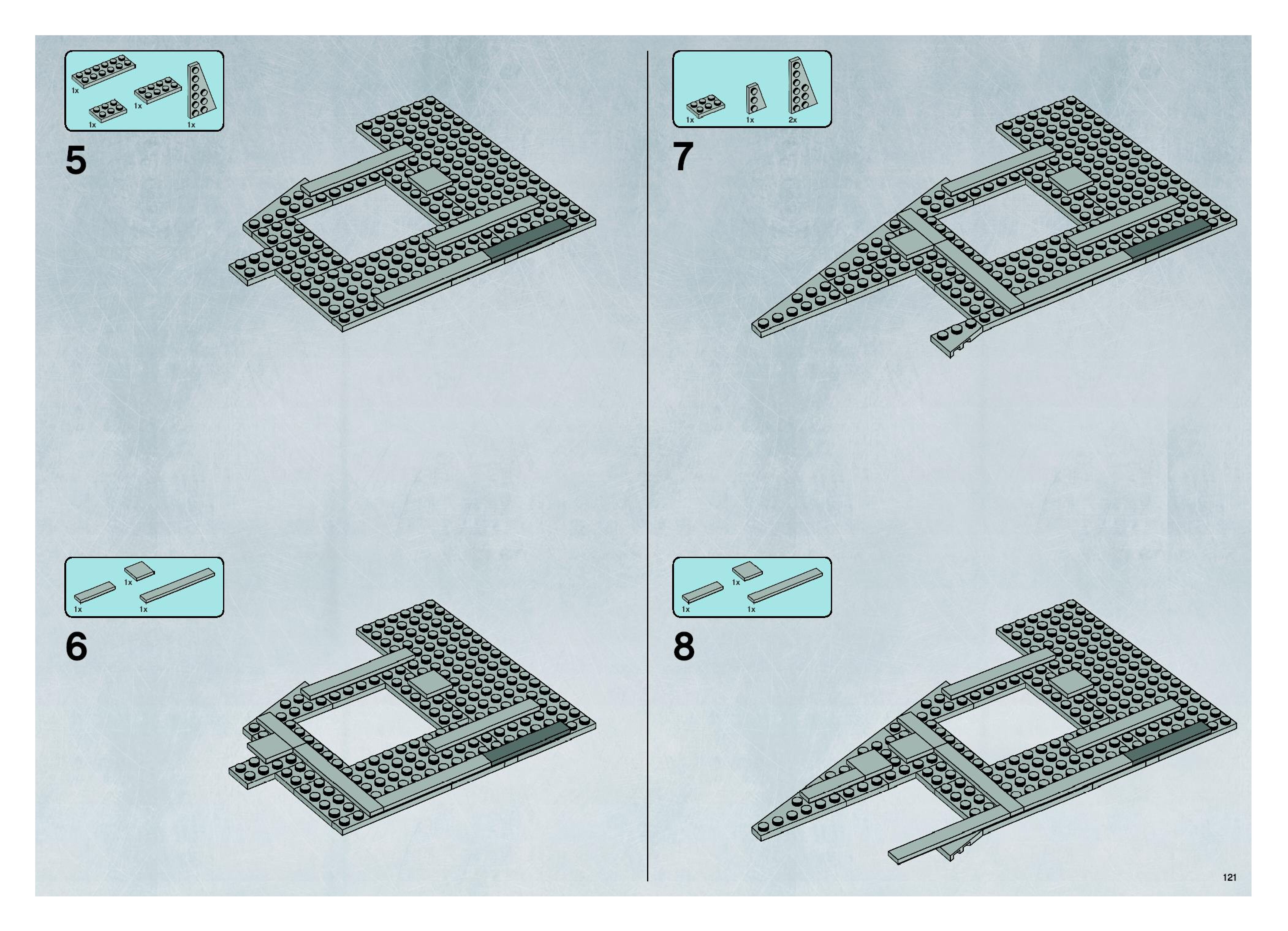 1x 1x 1x 1x

5

1x 1x 1x

6

1x 1x 2x

7

1x 1x 1x

8

121