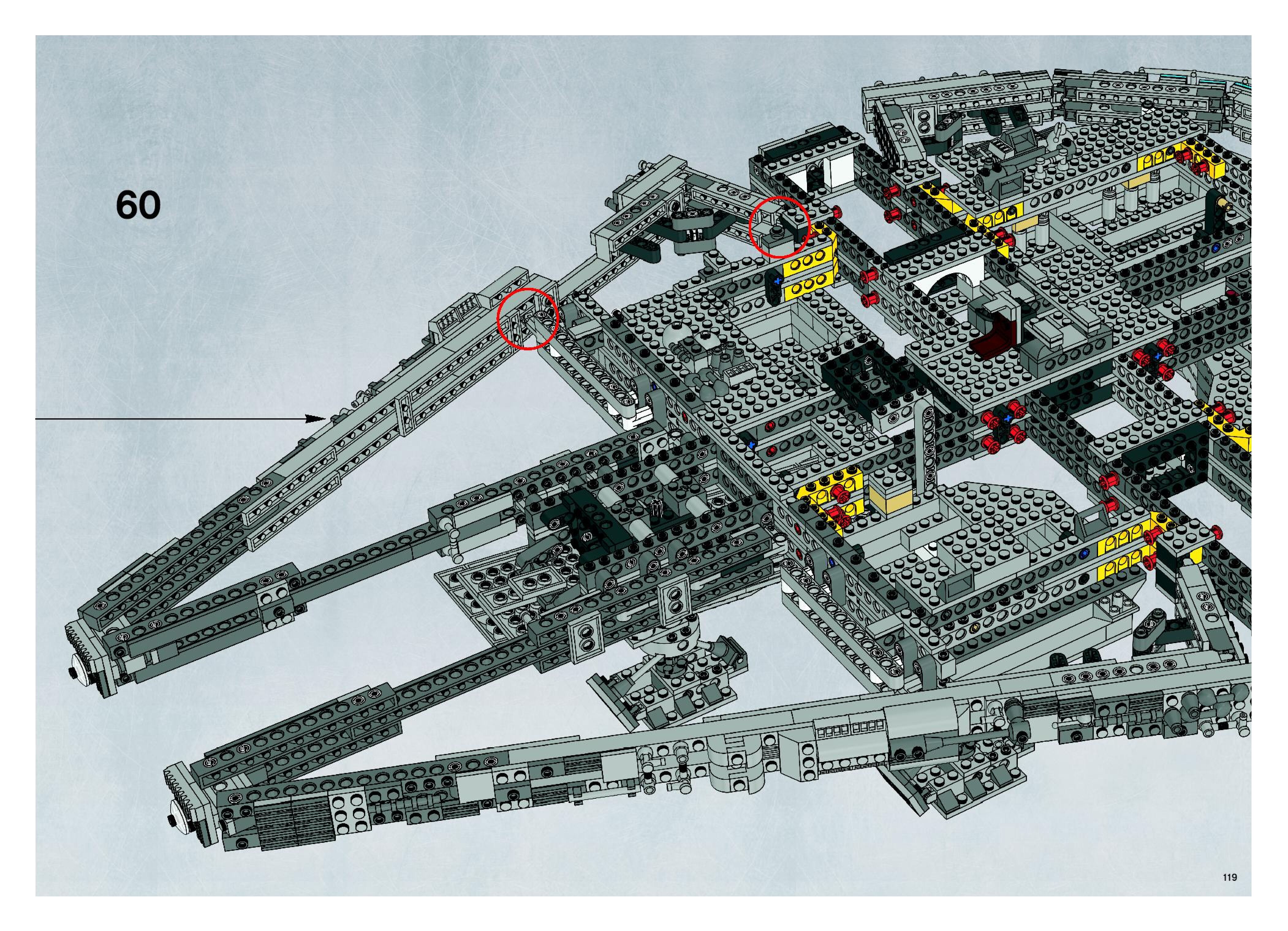 60

119