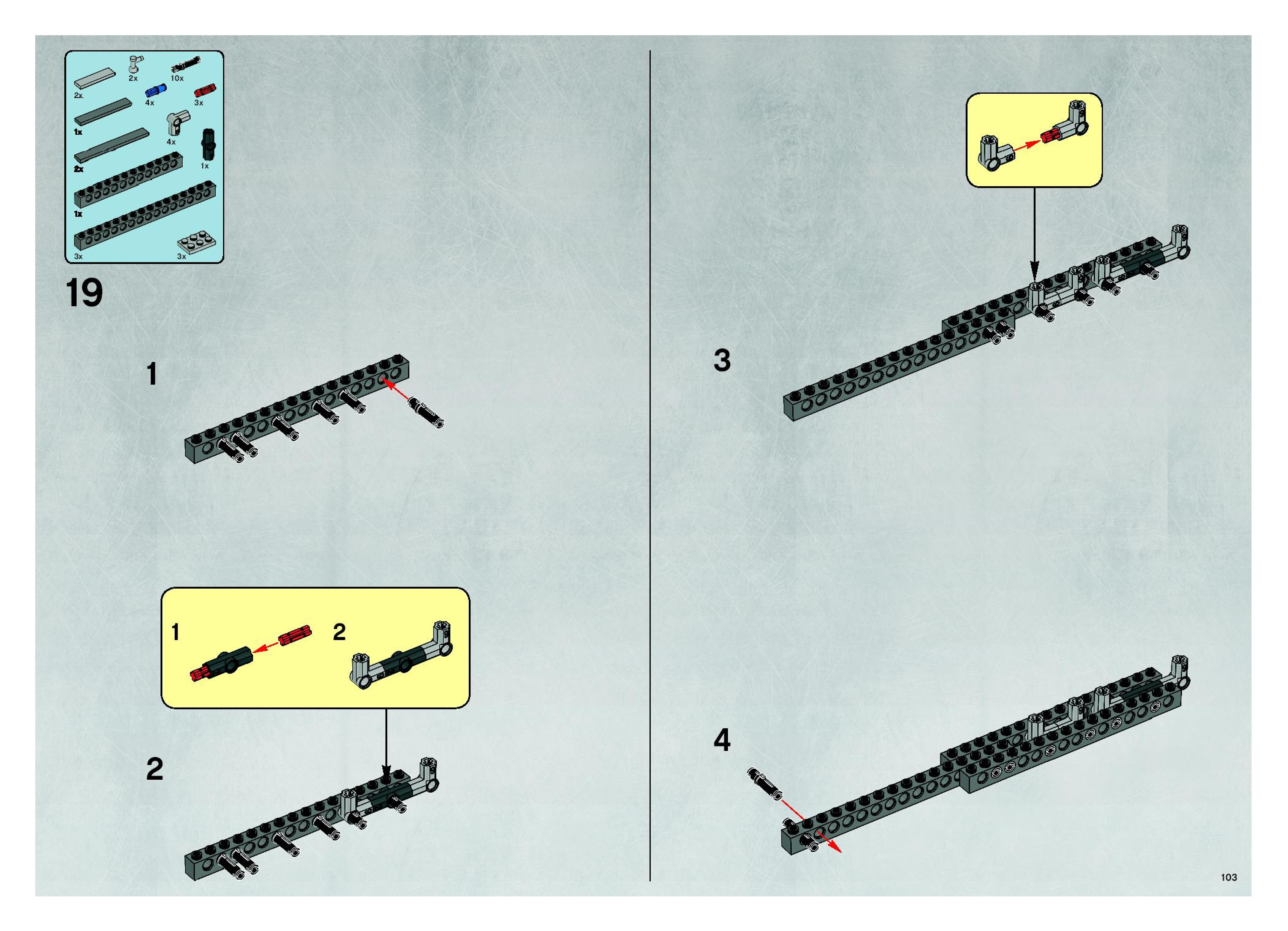 2x
2x
10x
4x
3x
1x
4x
2x
1x
1x
3x
3x

19

1

1
2

2

3

4

103