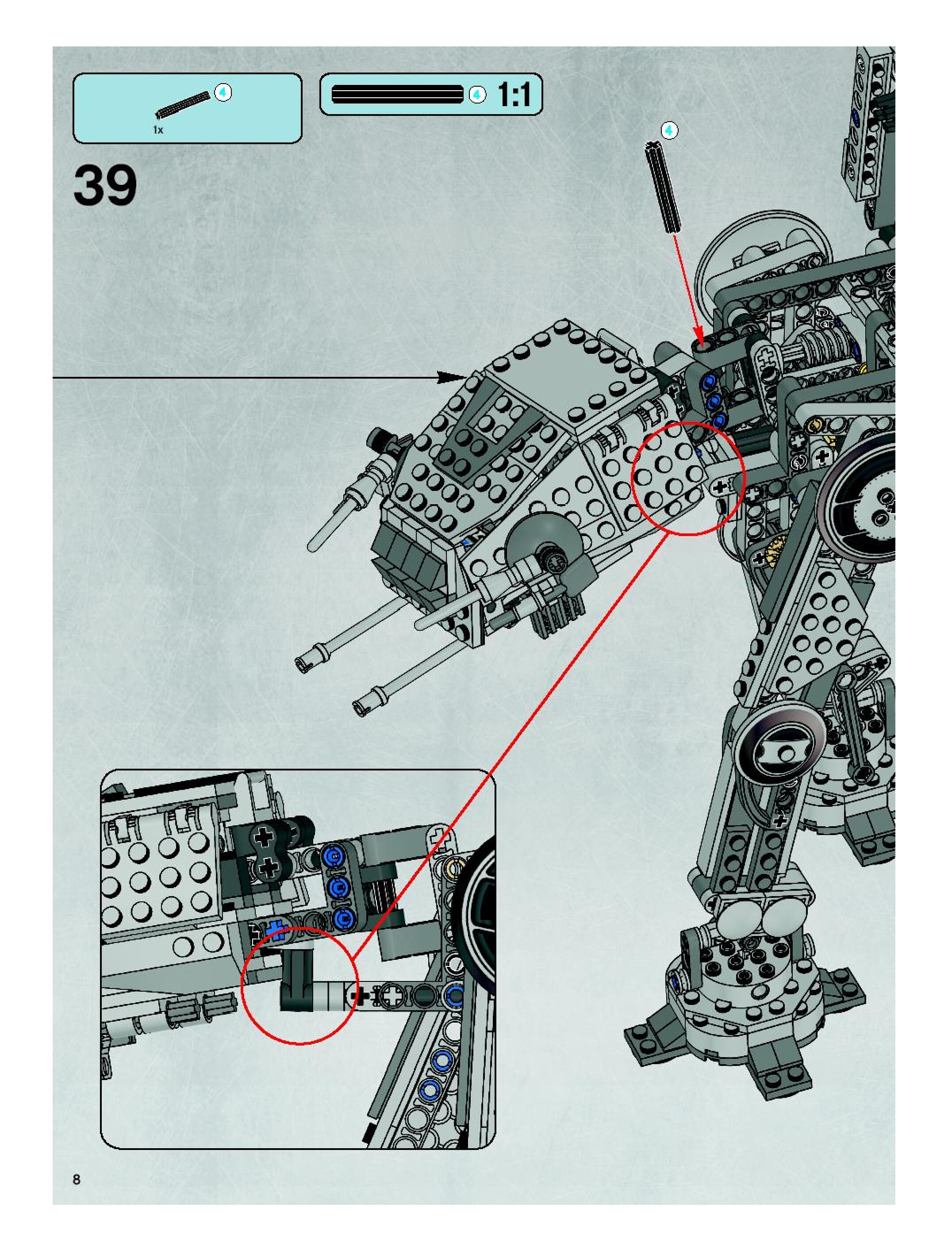 4
1x

4 1:1

39

4

8