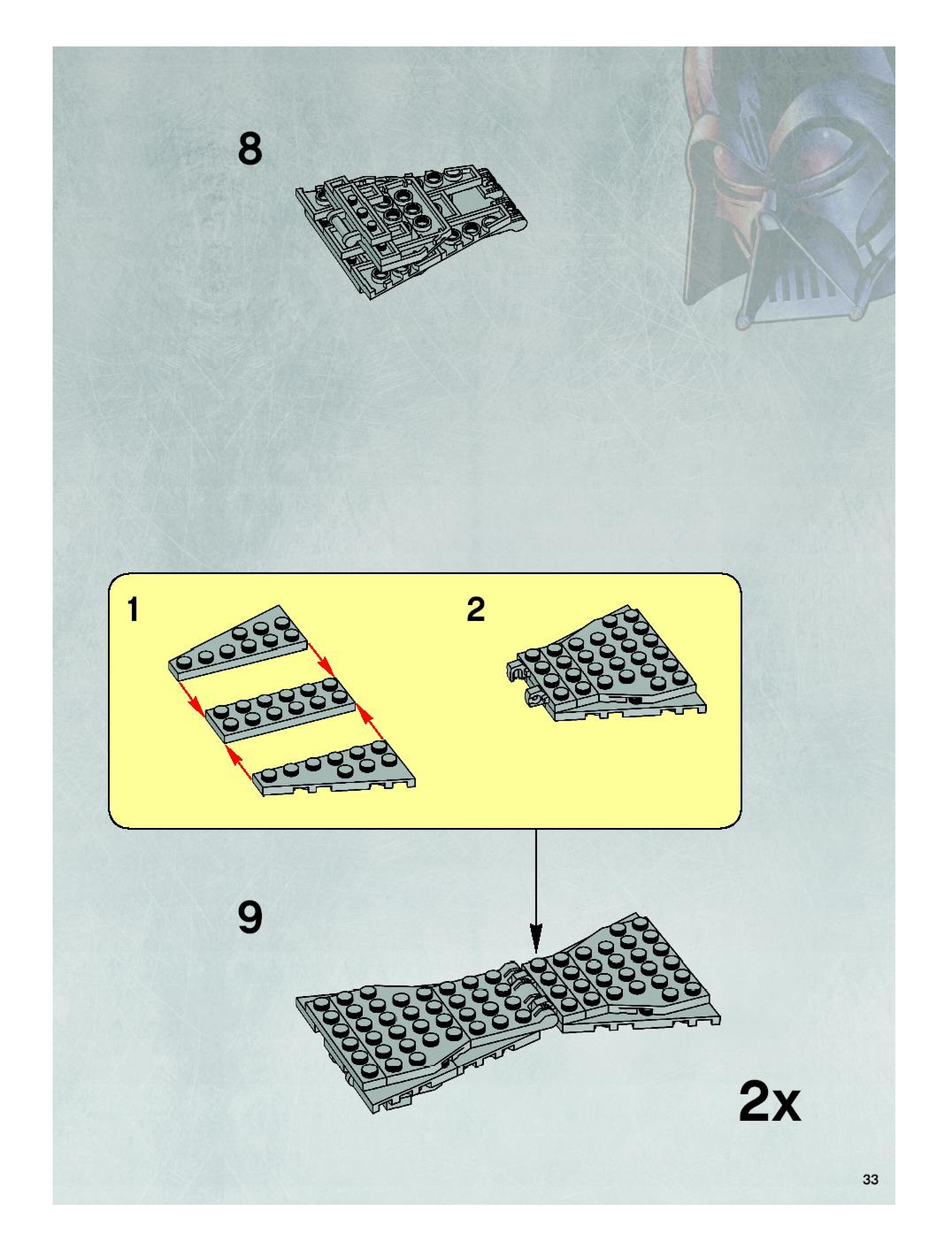 8

1

2

9

2x

33