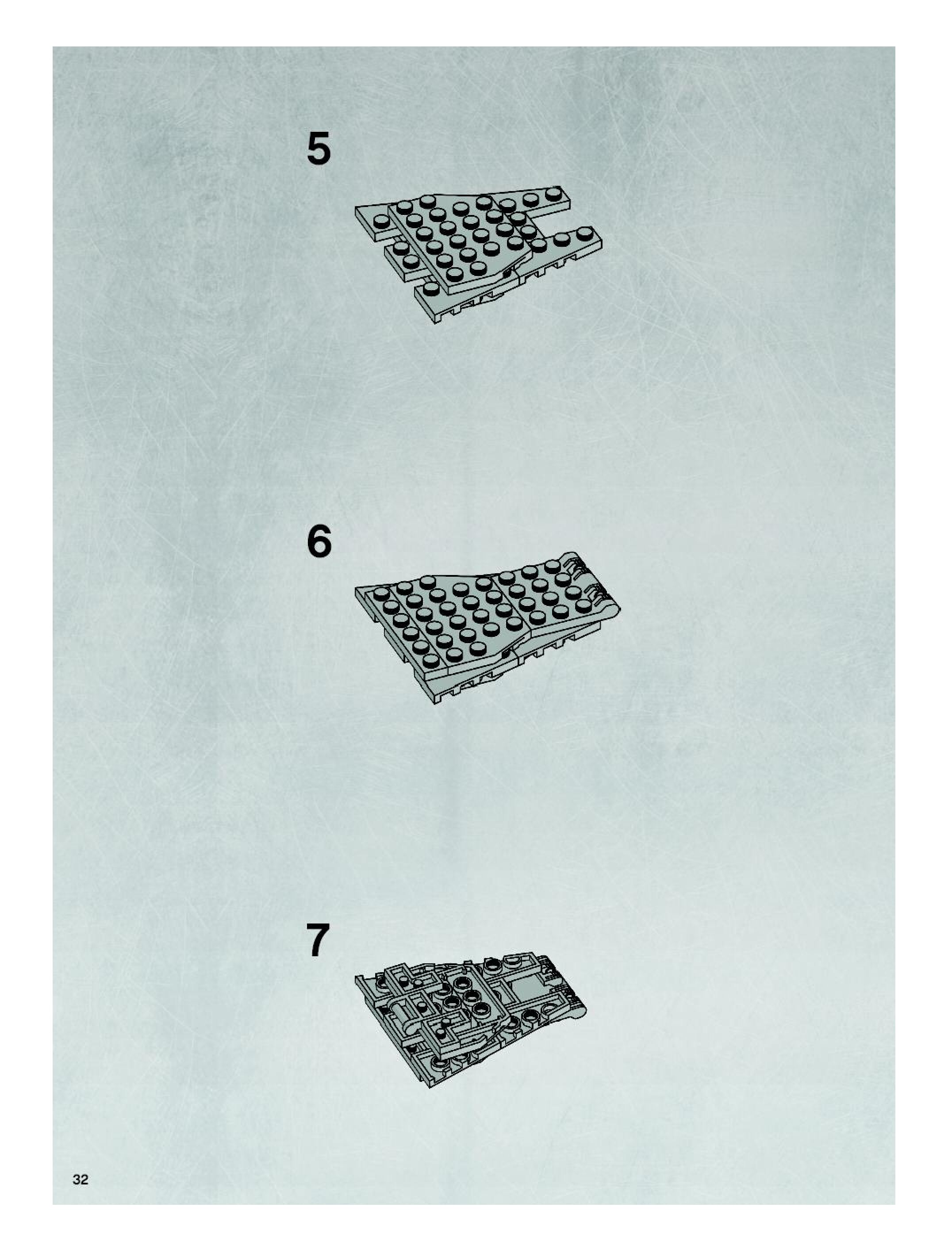 5

6

7

32