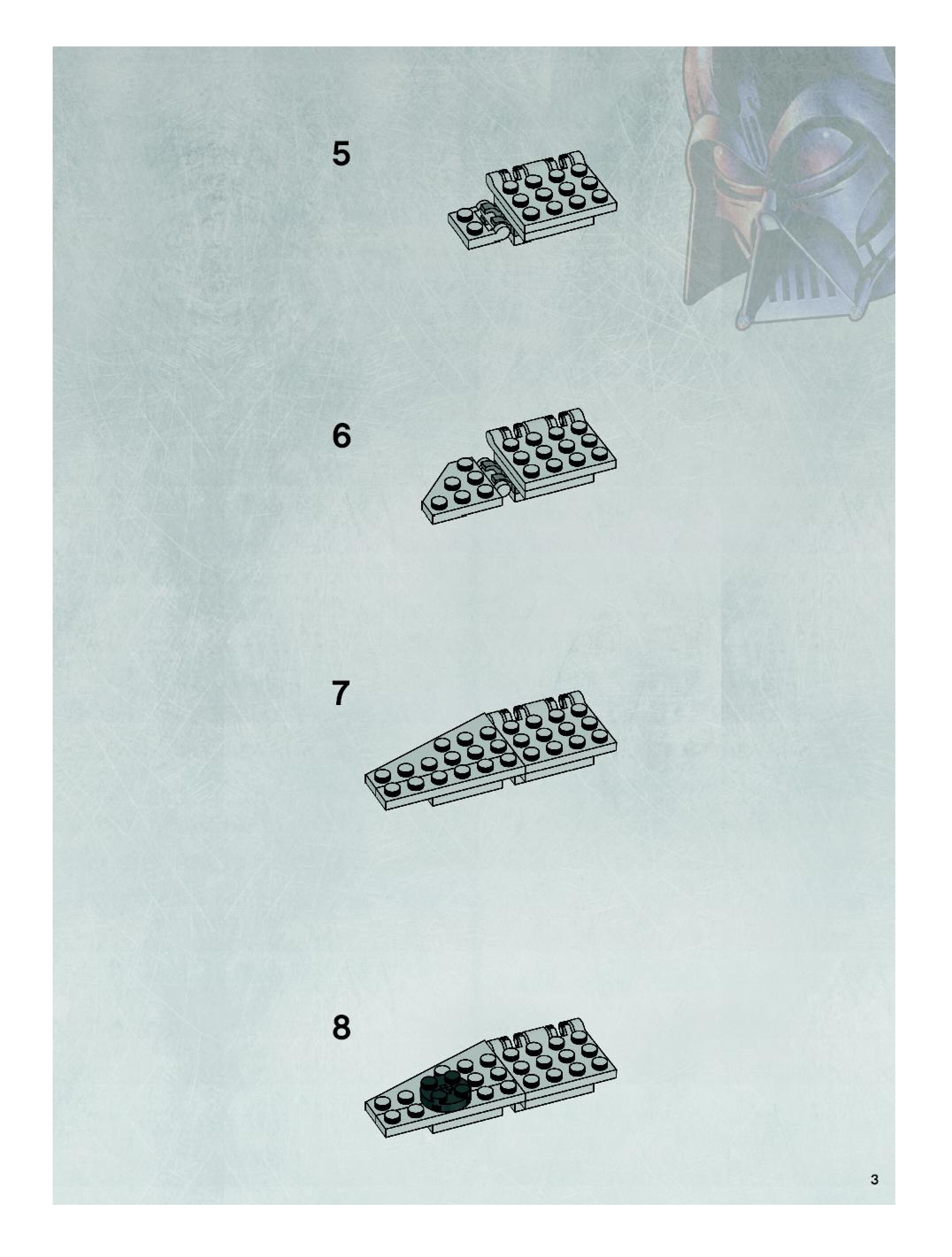 5

6

7

8

3