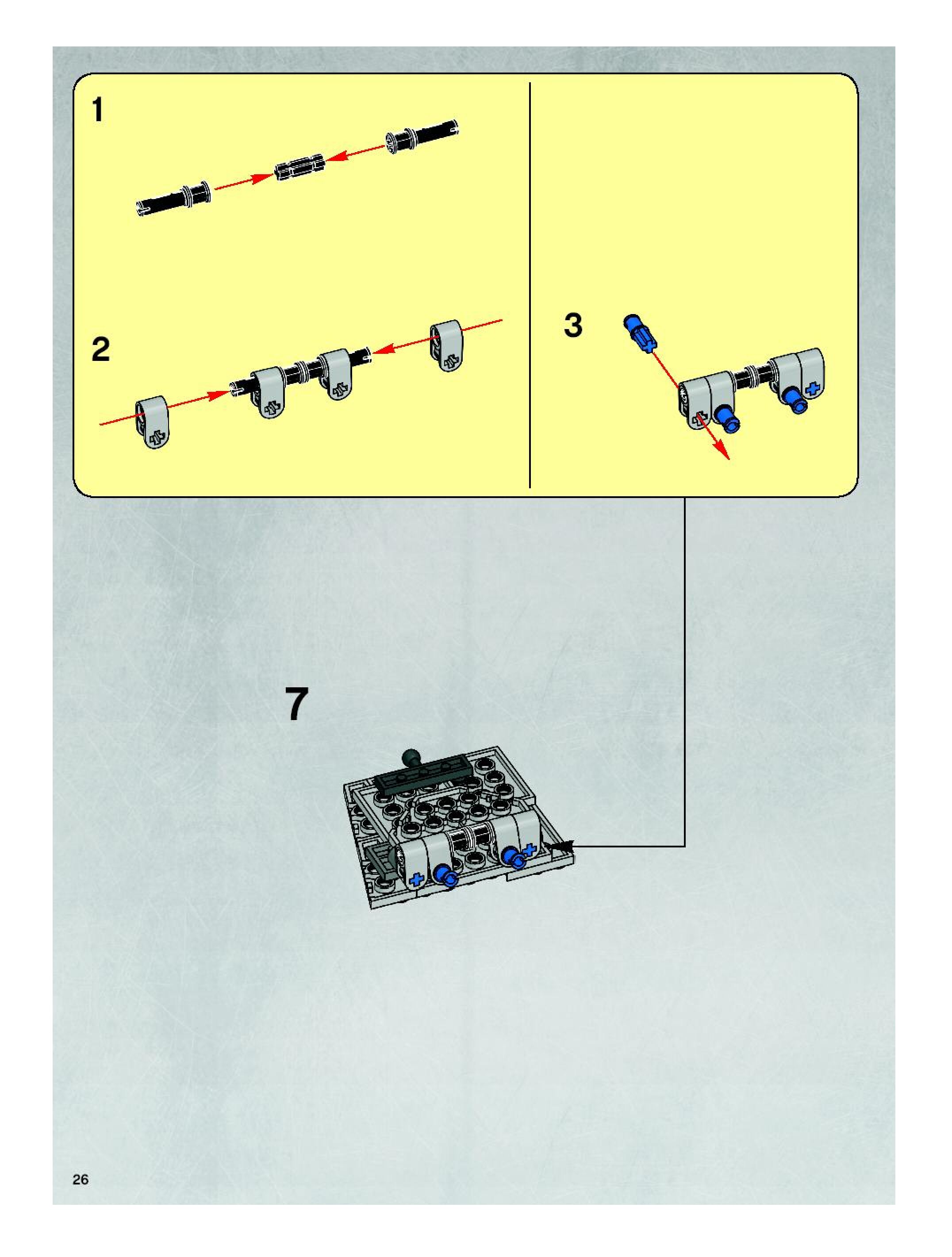 1

2

3

7

26