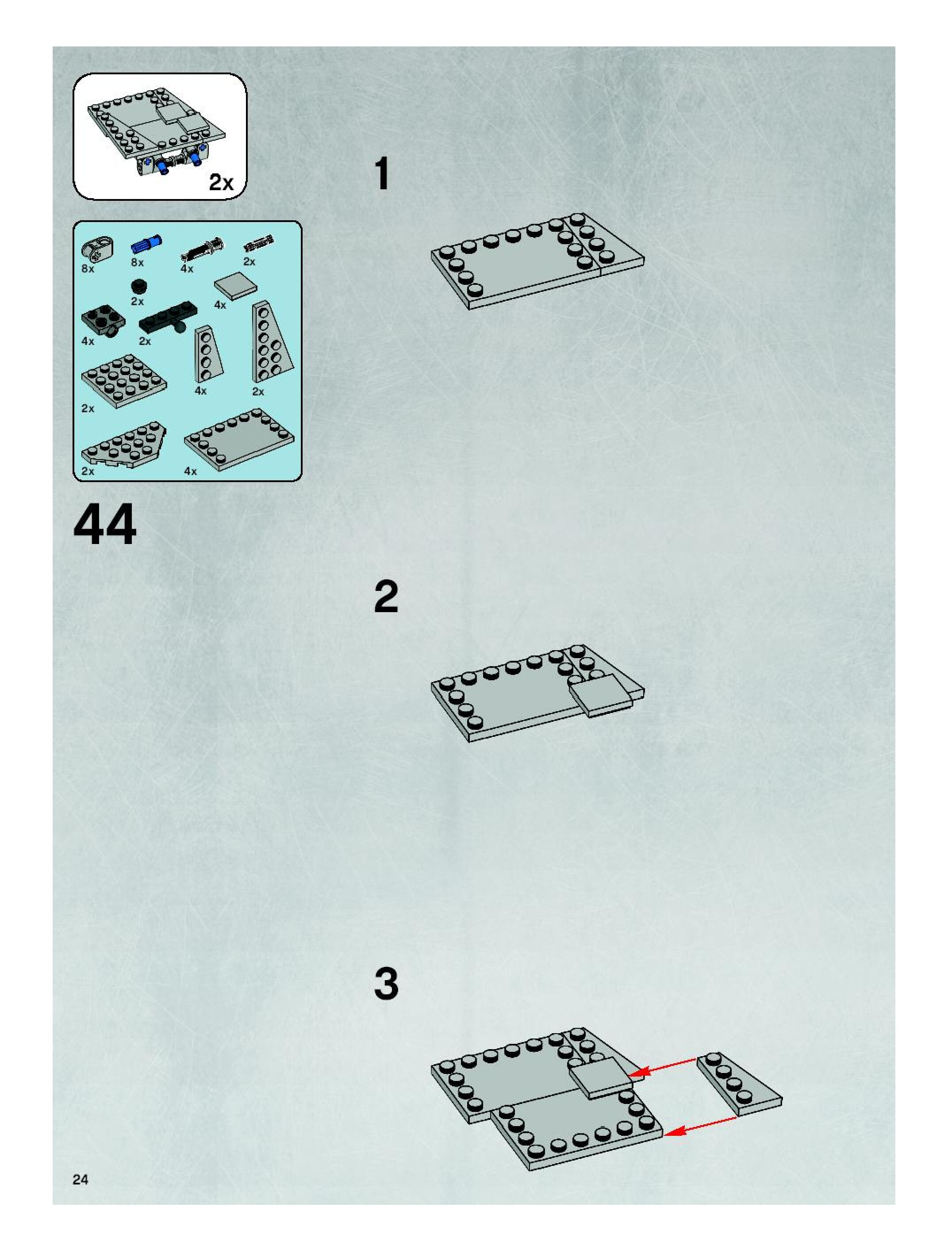 2x

8x
8x
4x
2x
2x
4x
4x
2x
4x
2x
2x
2x
4x

44

1

2

3

24