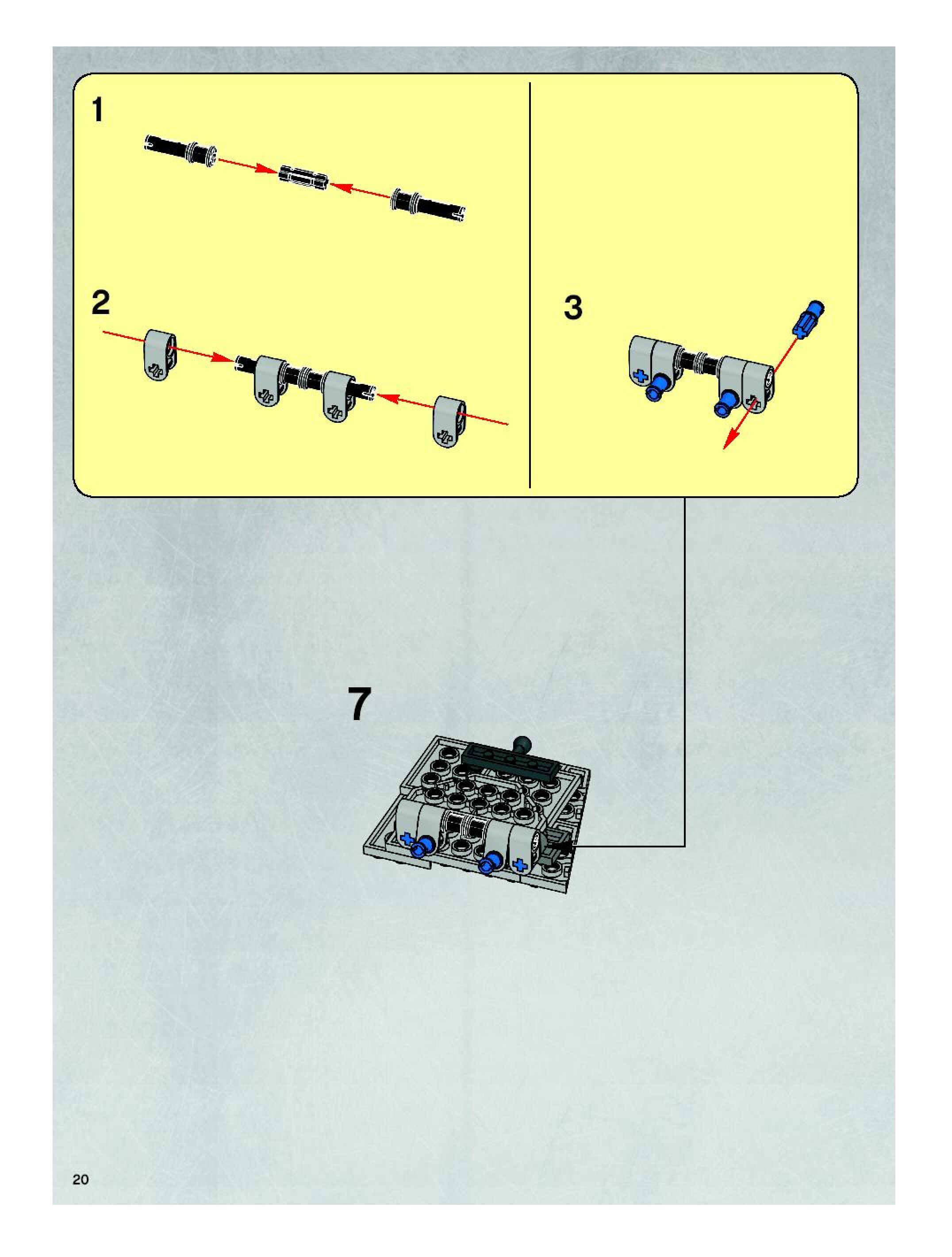 1

2

3

7

20