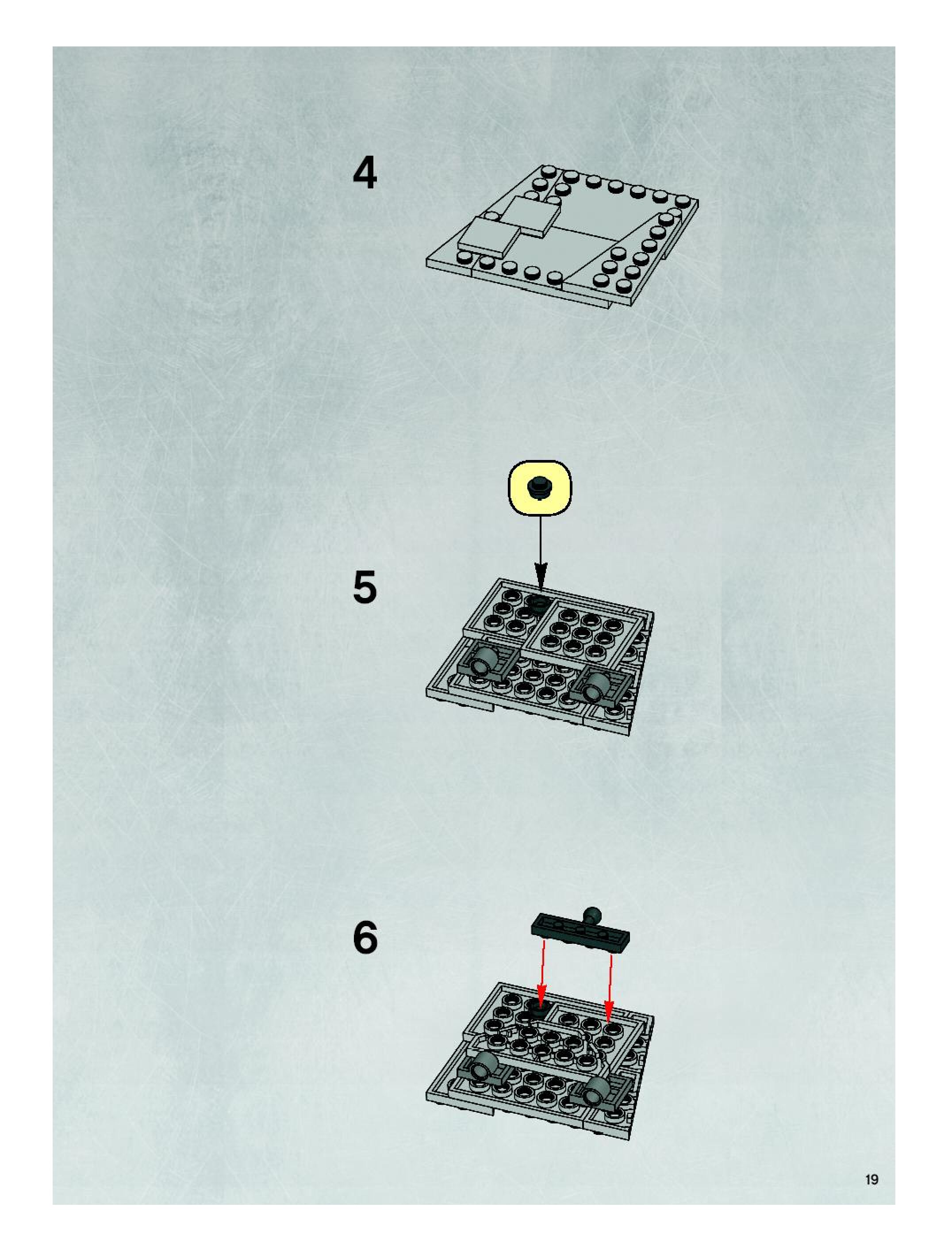 4

5

6

19