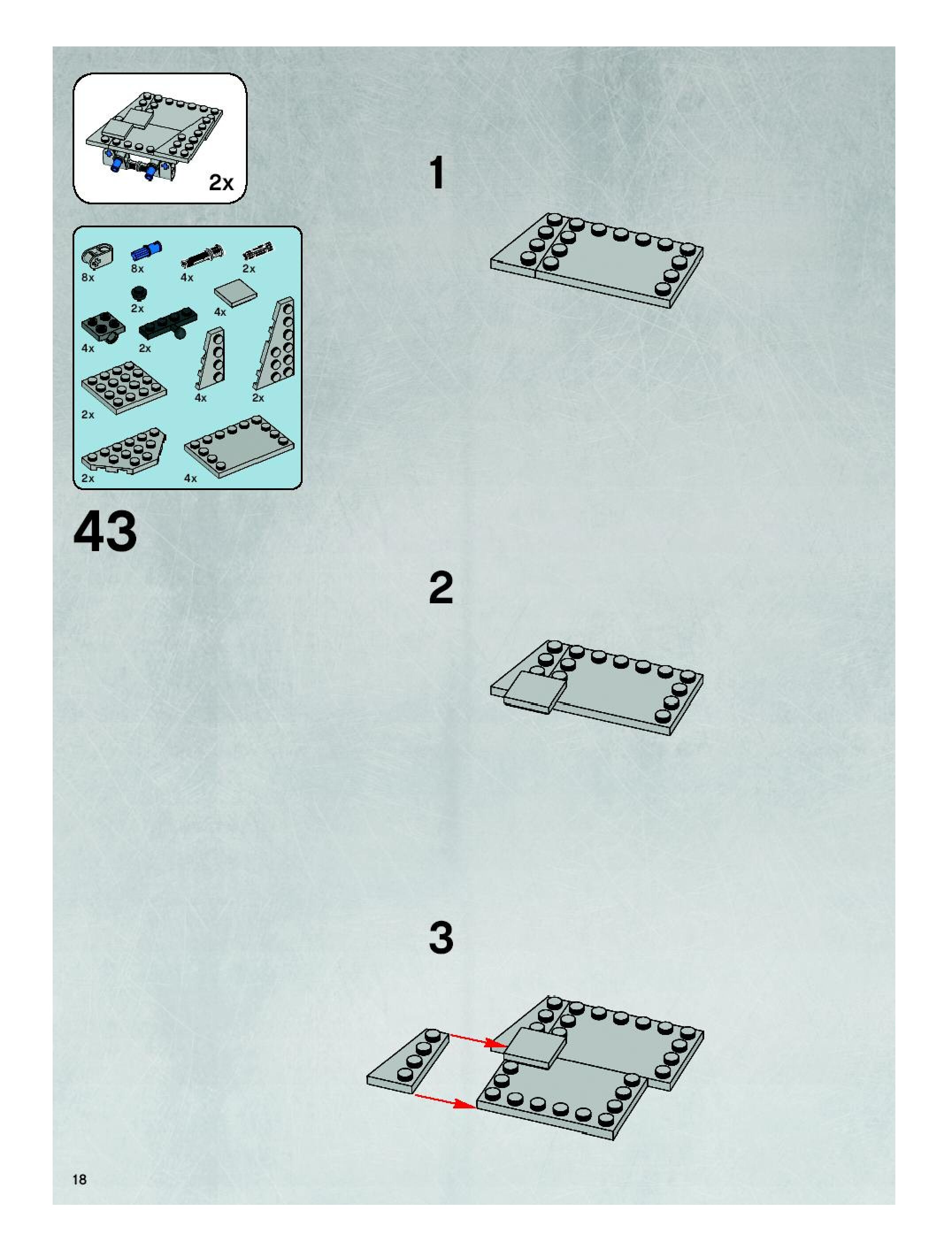 2x

8x
8x
4x
2x
2x
4x
4x
2x
4x
2x
2x
2x
4x

43

1

2

3

18