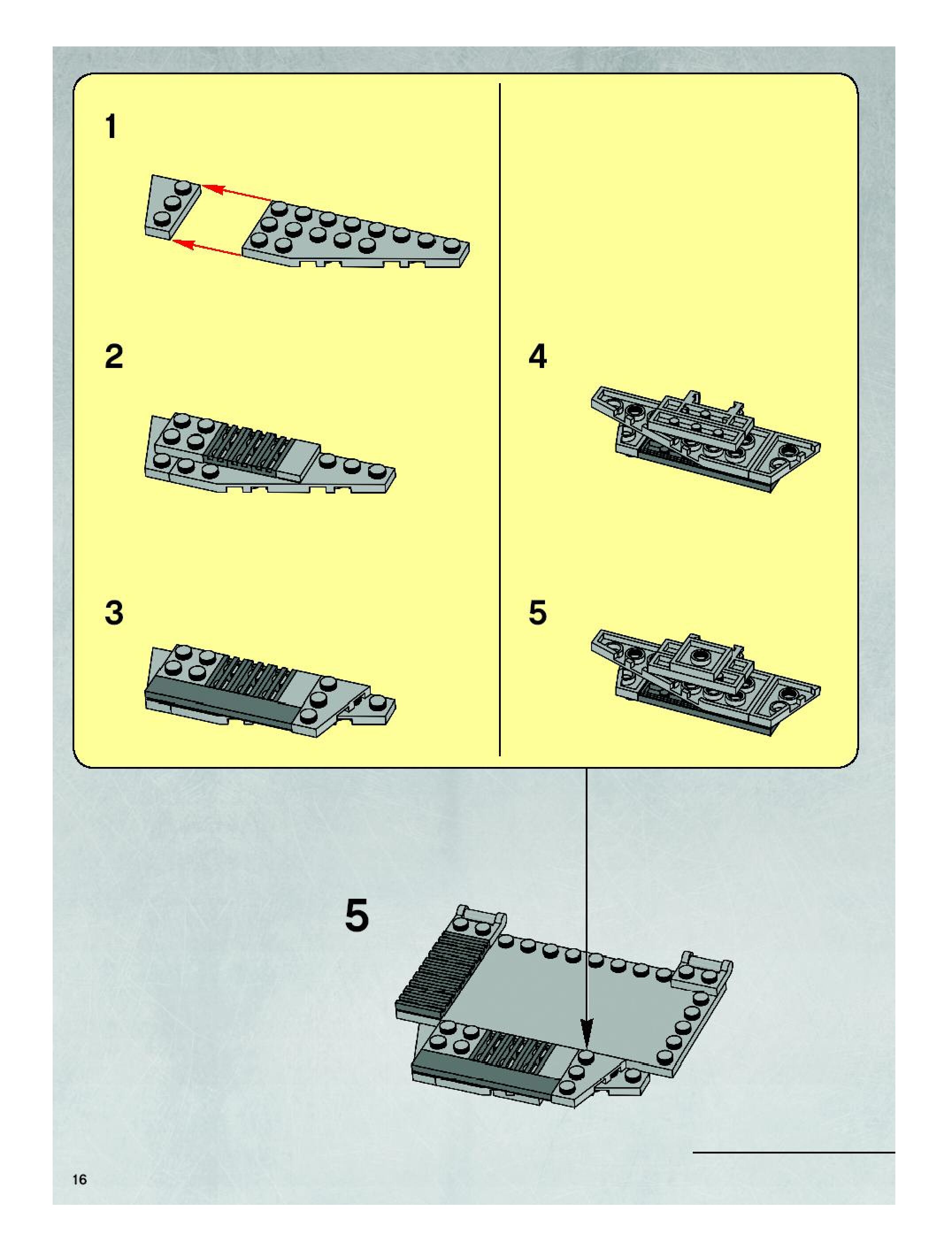 1

2

3

4

5

5

16