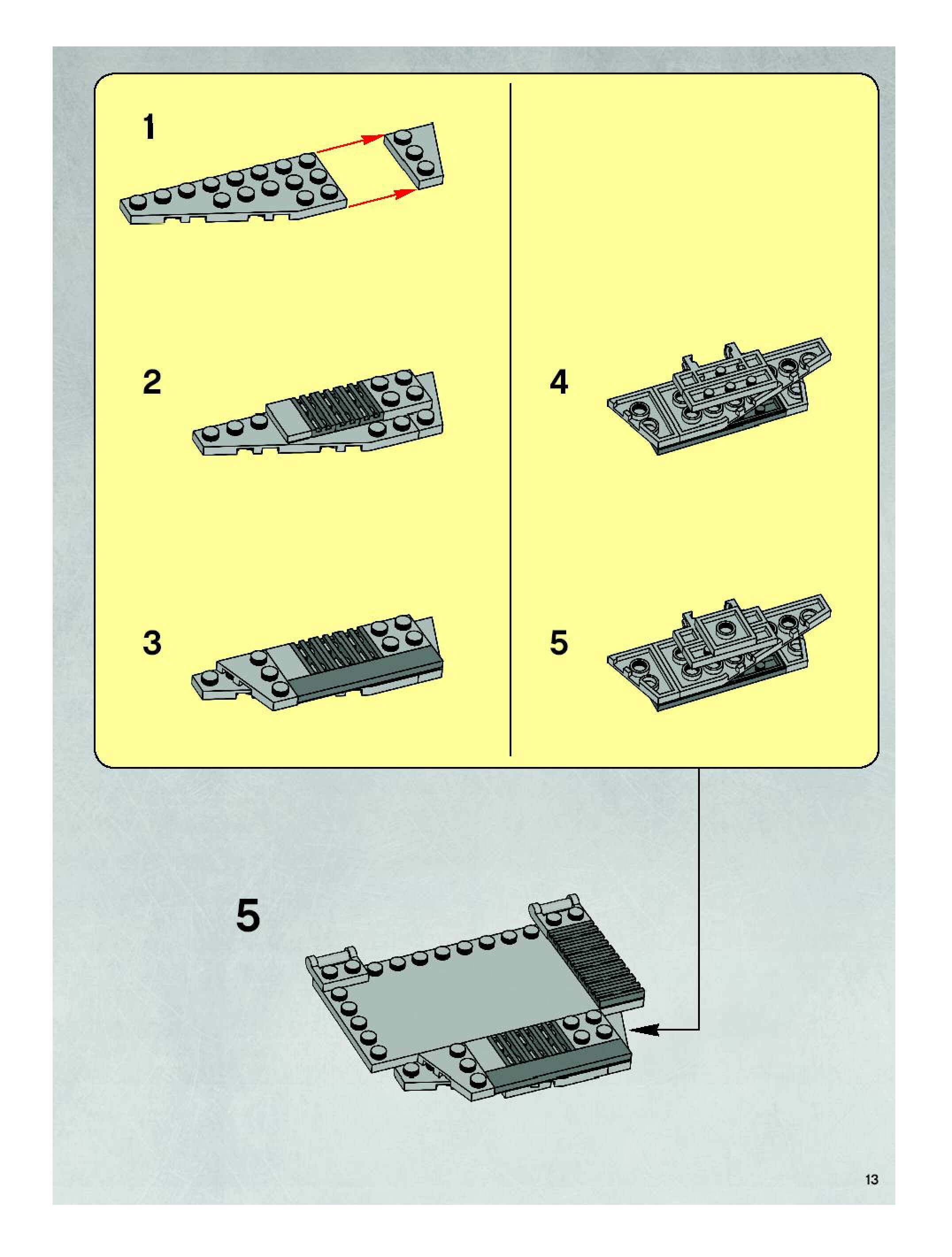 1

2

3

4

5

5

13