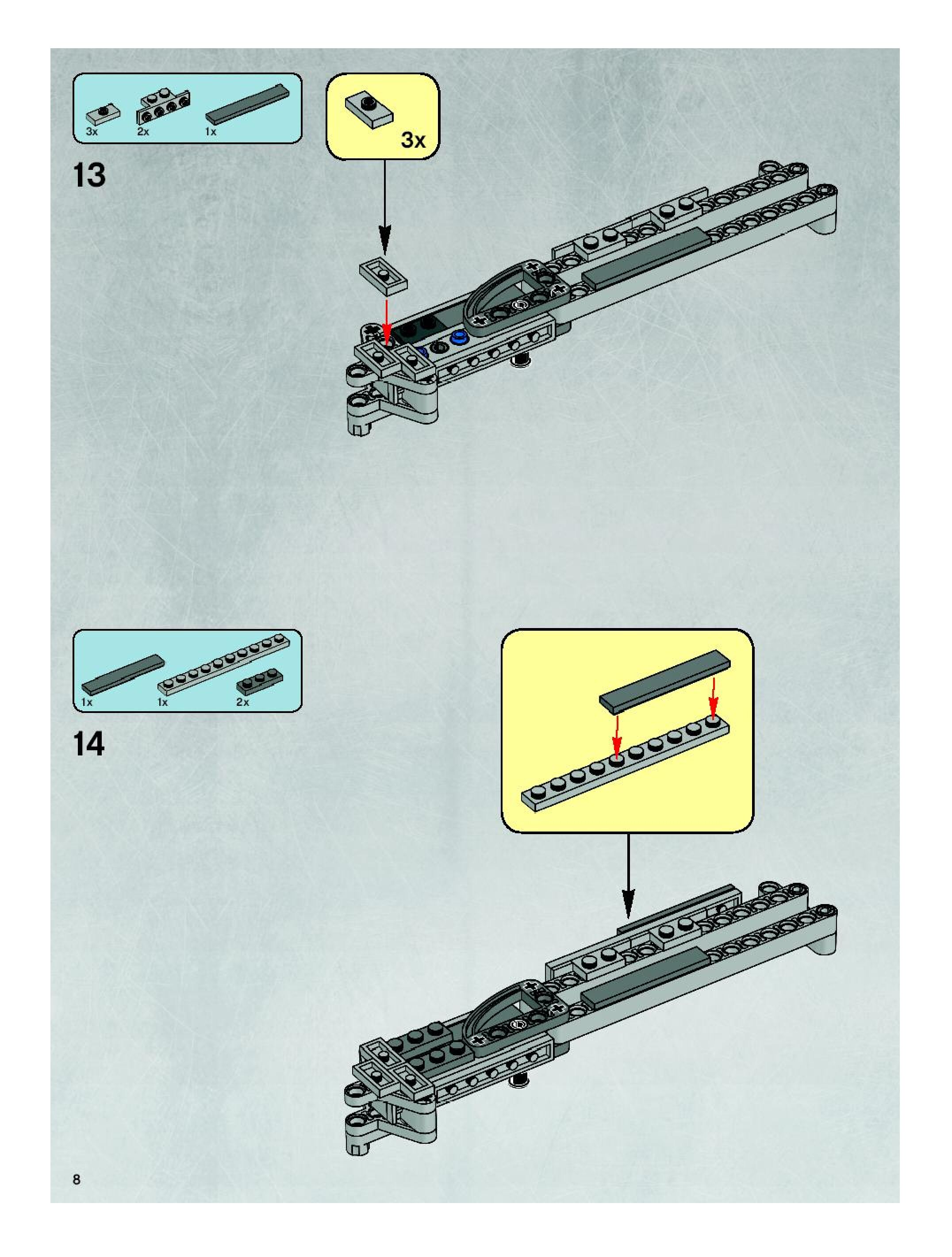 3x 2x 1x

3x

13

1x 1x 2x

14

8