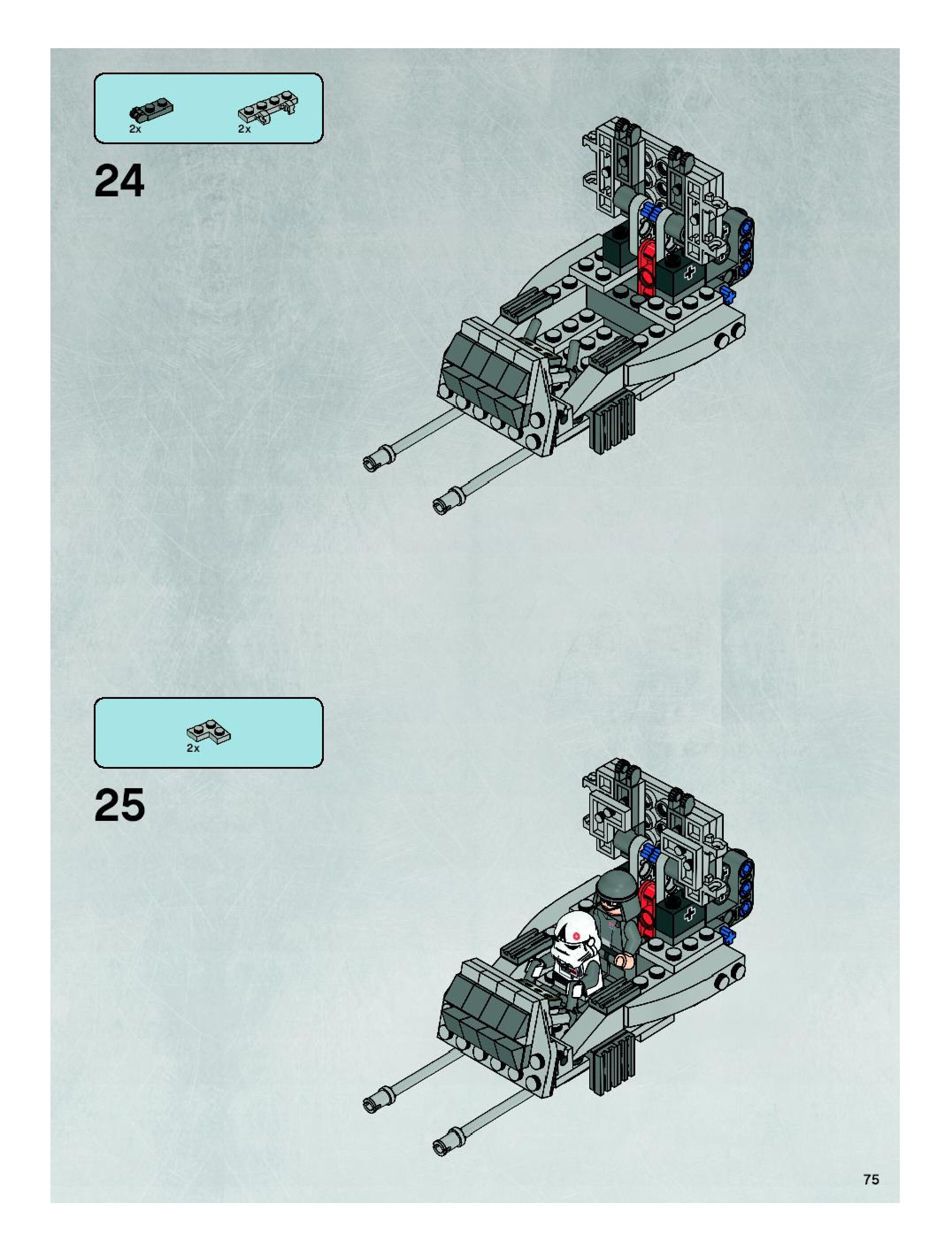 2x
2x
24

2x
25

75