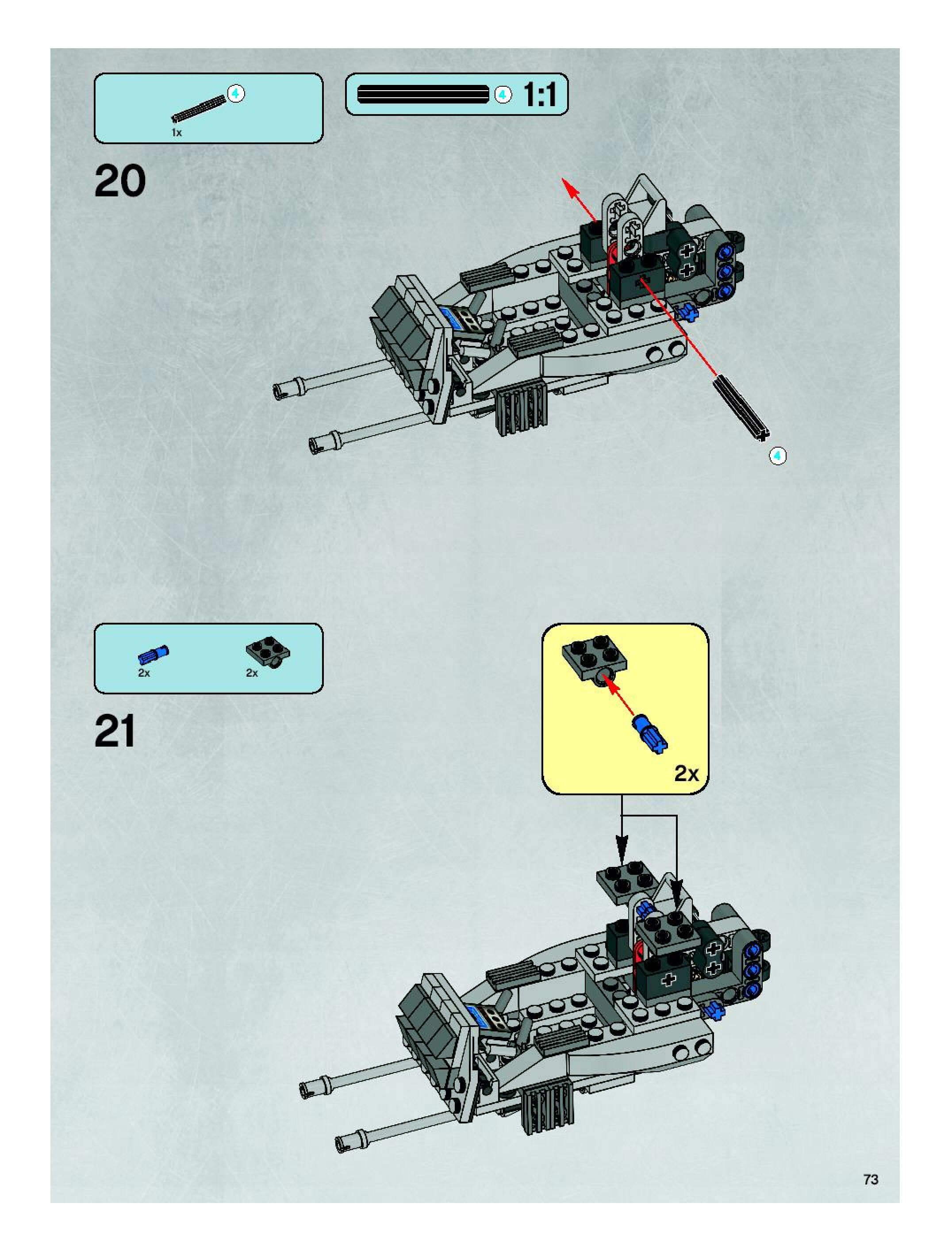 4
1x

4 1:1

20

4

2x 2x

21

2x

73