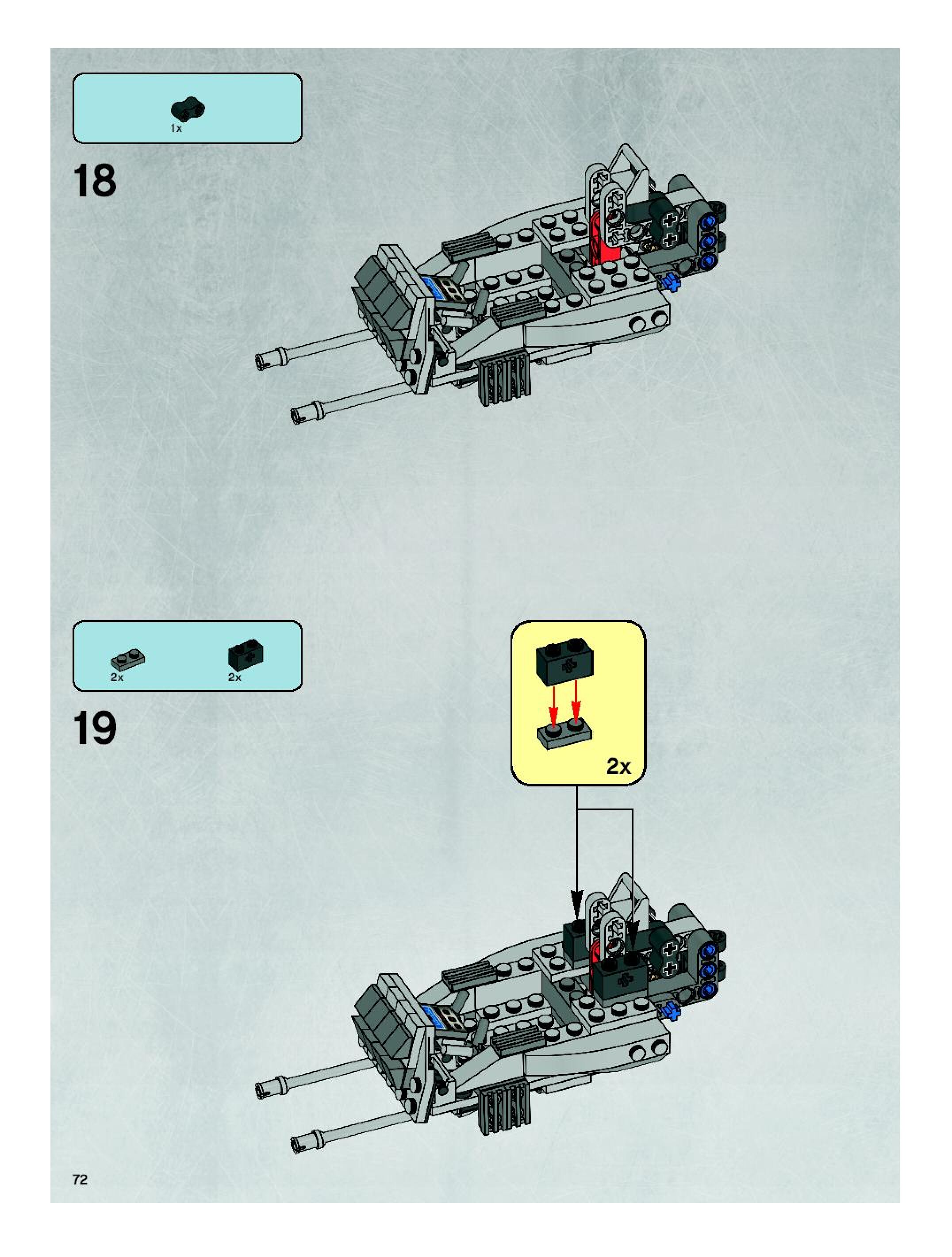 1x

18

2x 2x

19

2x

72