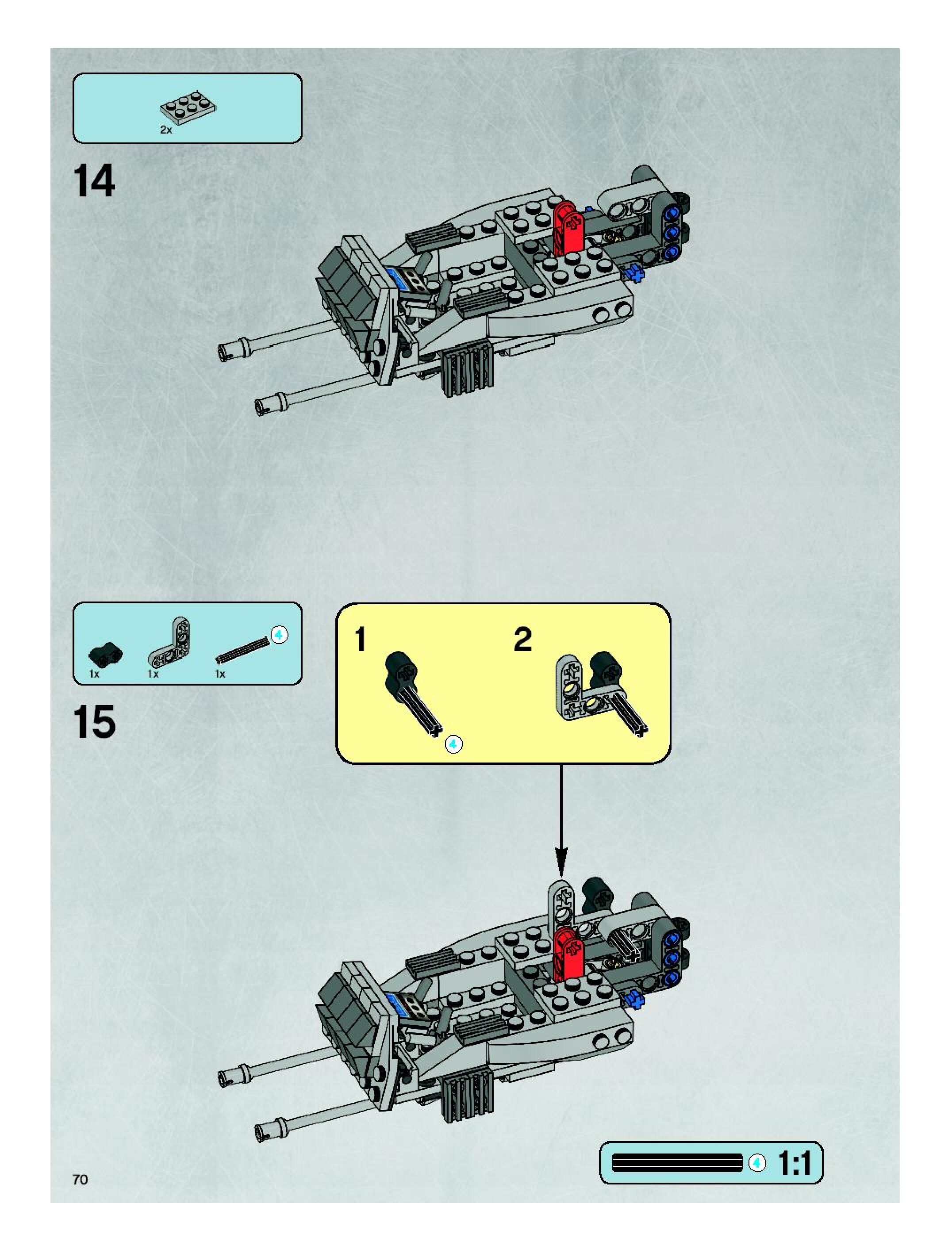 2x

14

1x 1x 1x 4

15

1

4

2

4 1:1

70