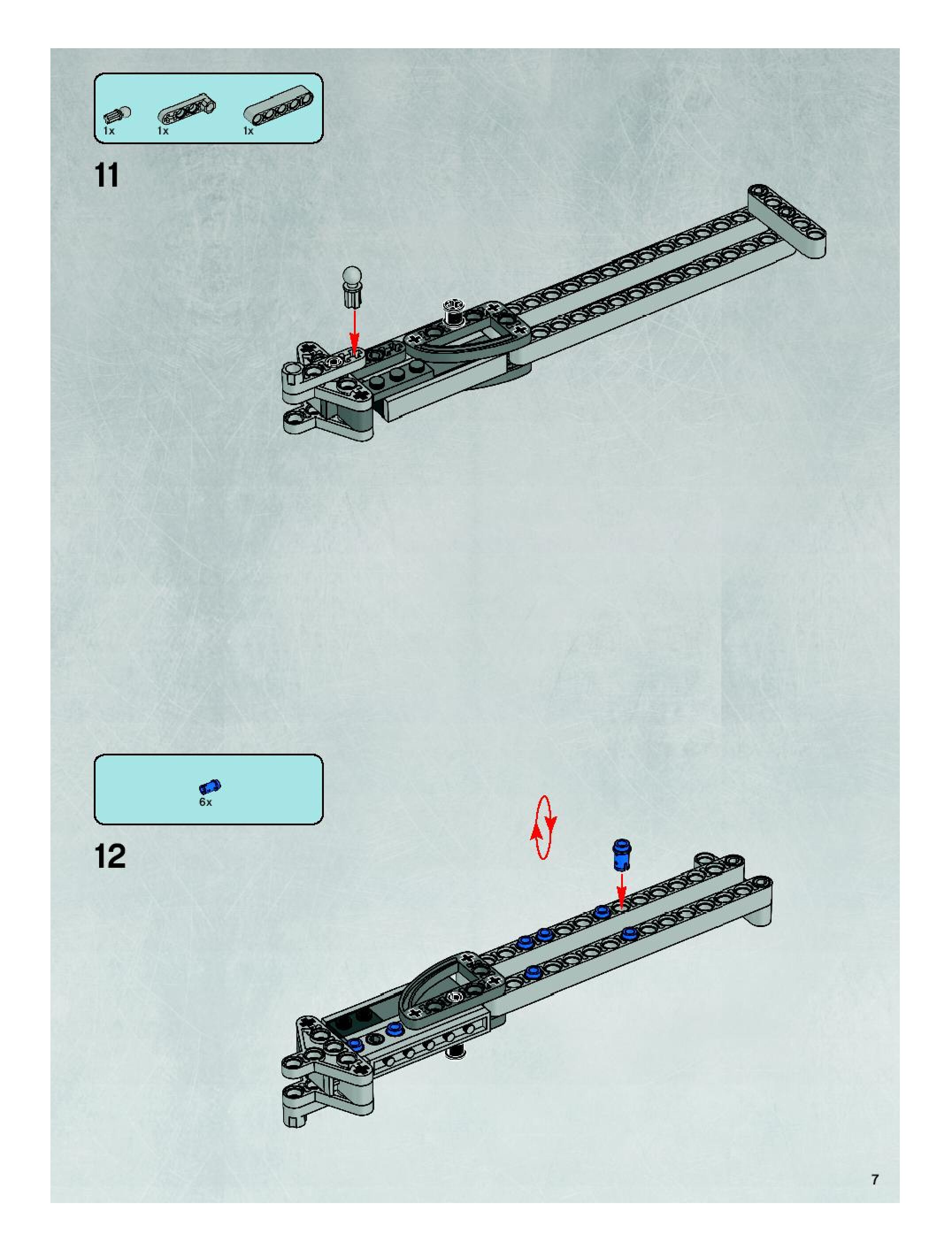 1x 1x 1x

11

6x

12

7