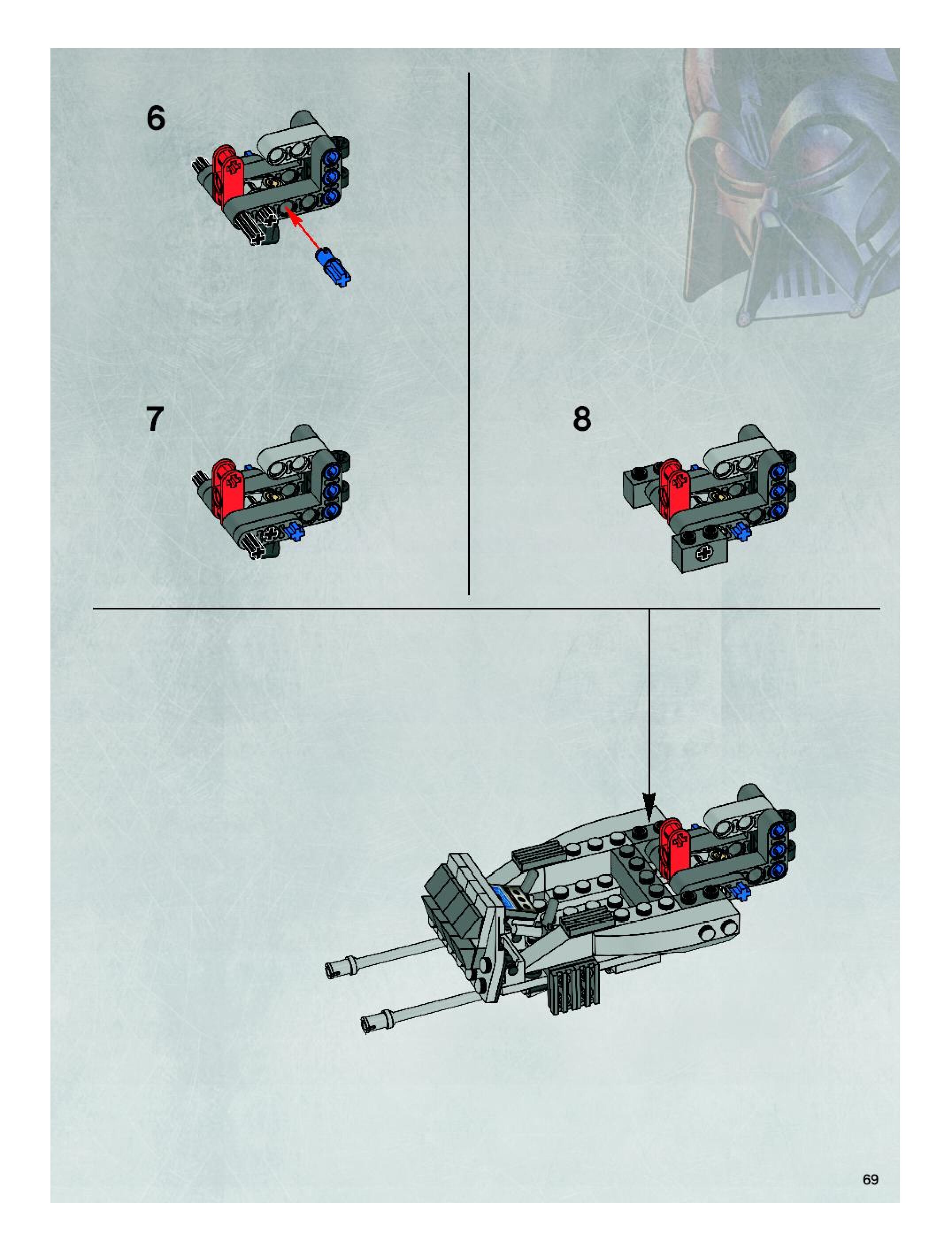 6

7

8

69