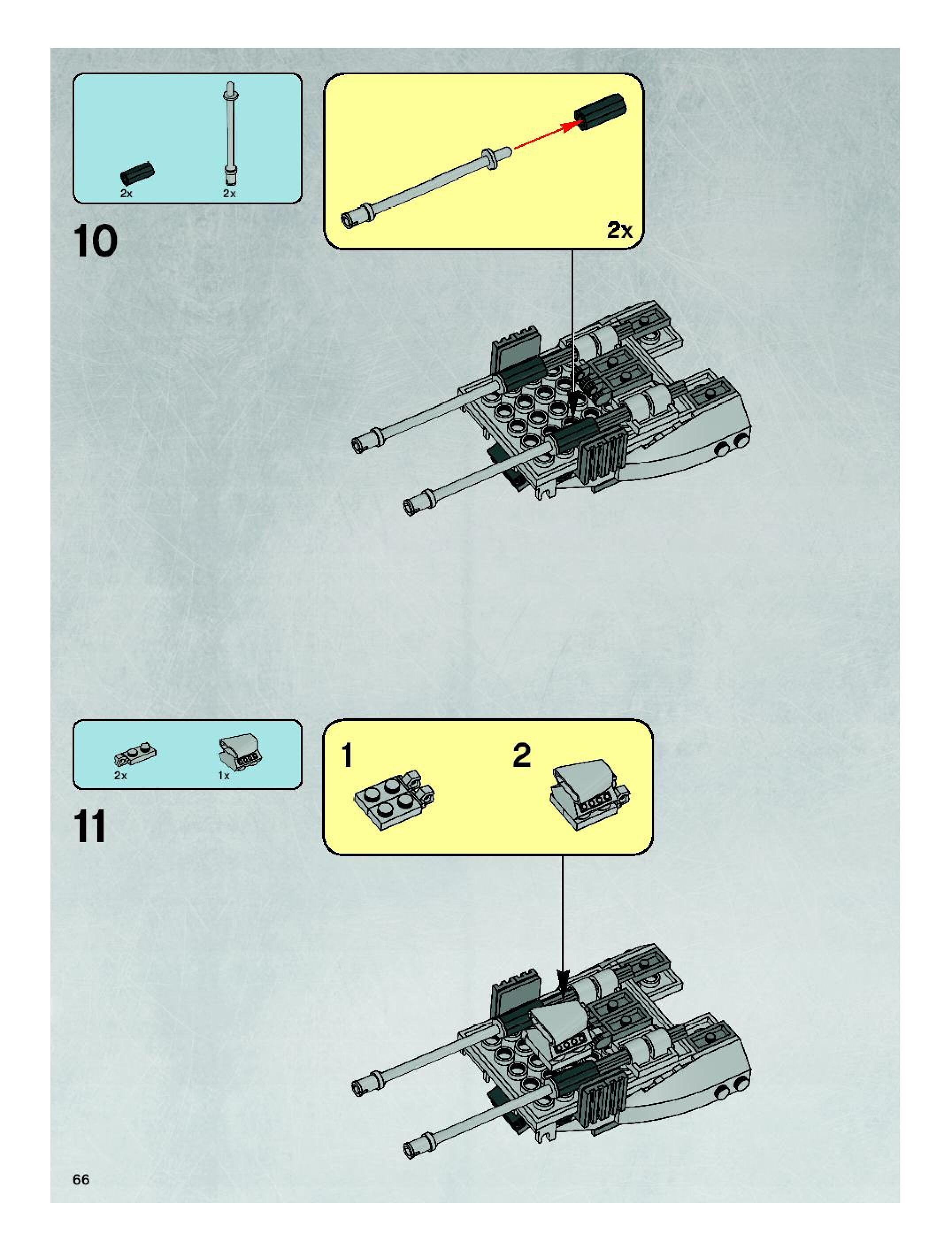 2x
2x

10

2x

2x
1x

11

1

2

66