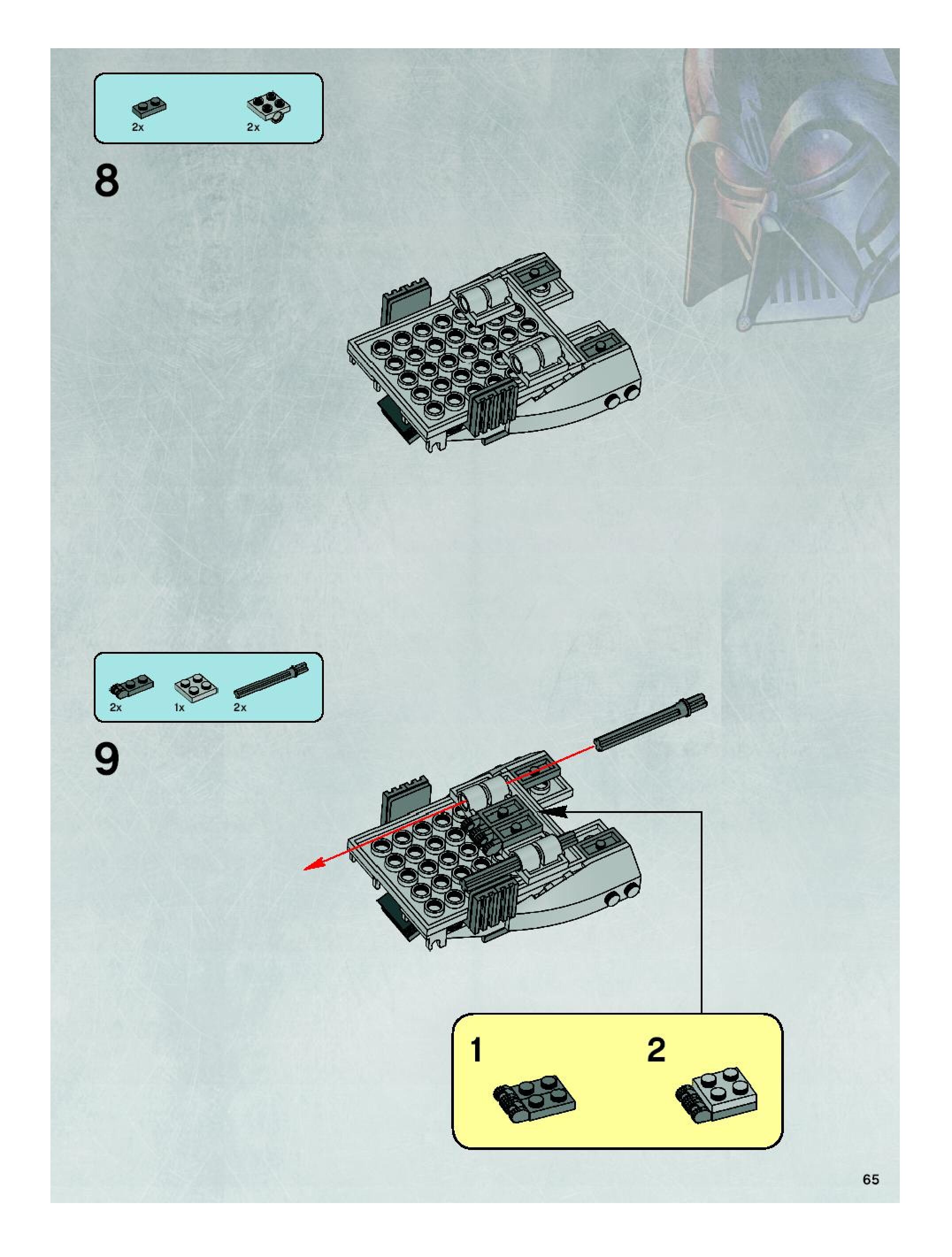 2x
2x

8

2x
1x
2x

9

1
2

65