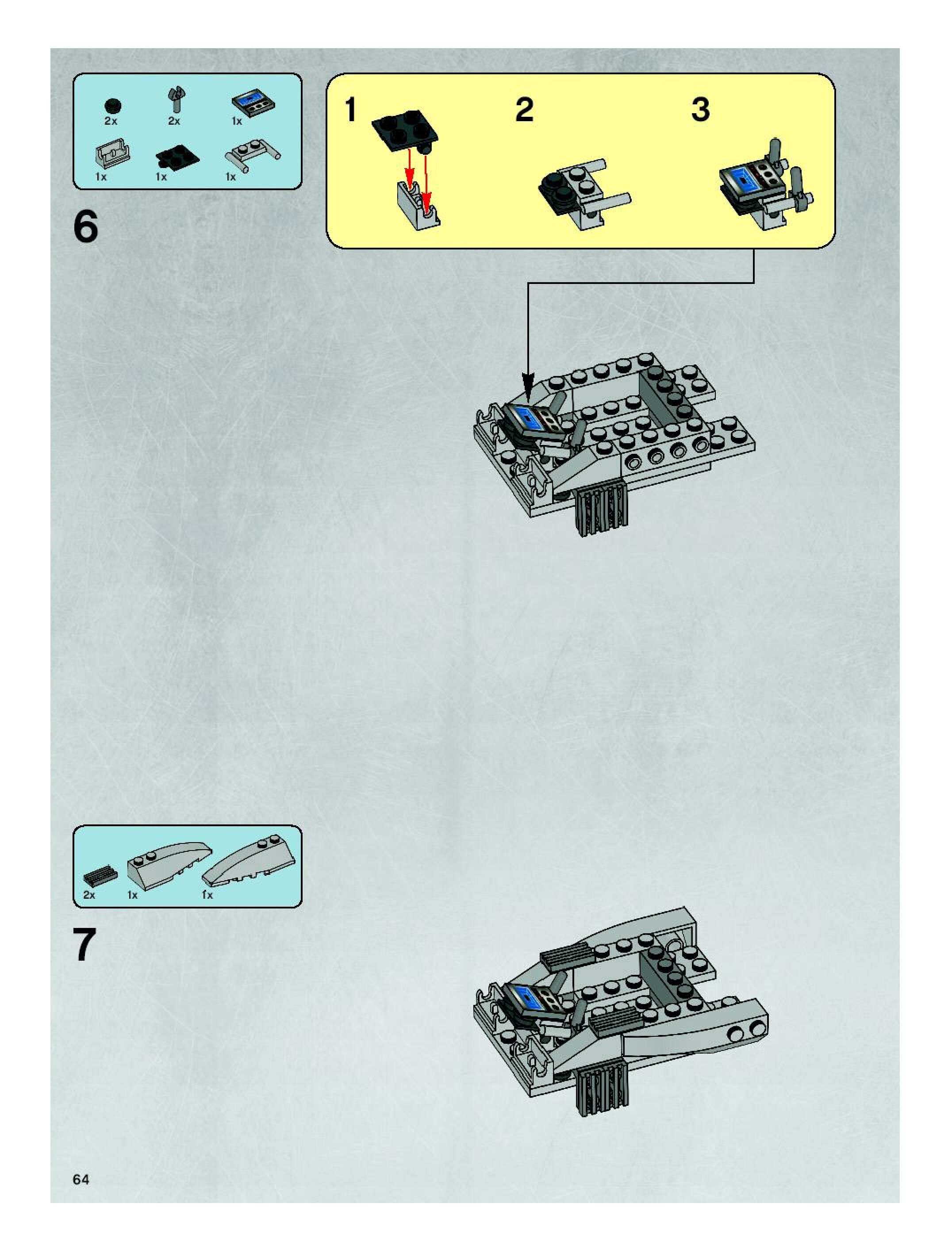 2x 2x 1x
1x 1x 1x

6

1 2 3

2x 1x 1x

7

64