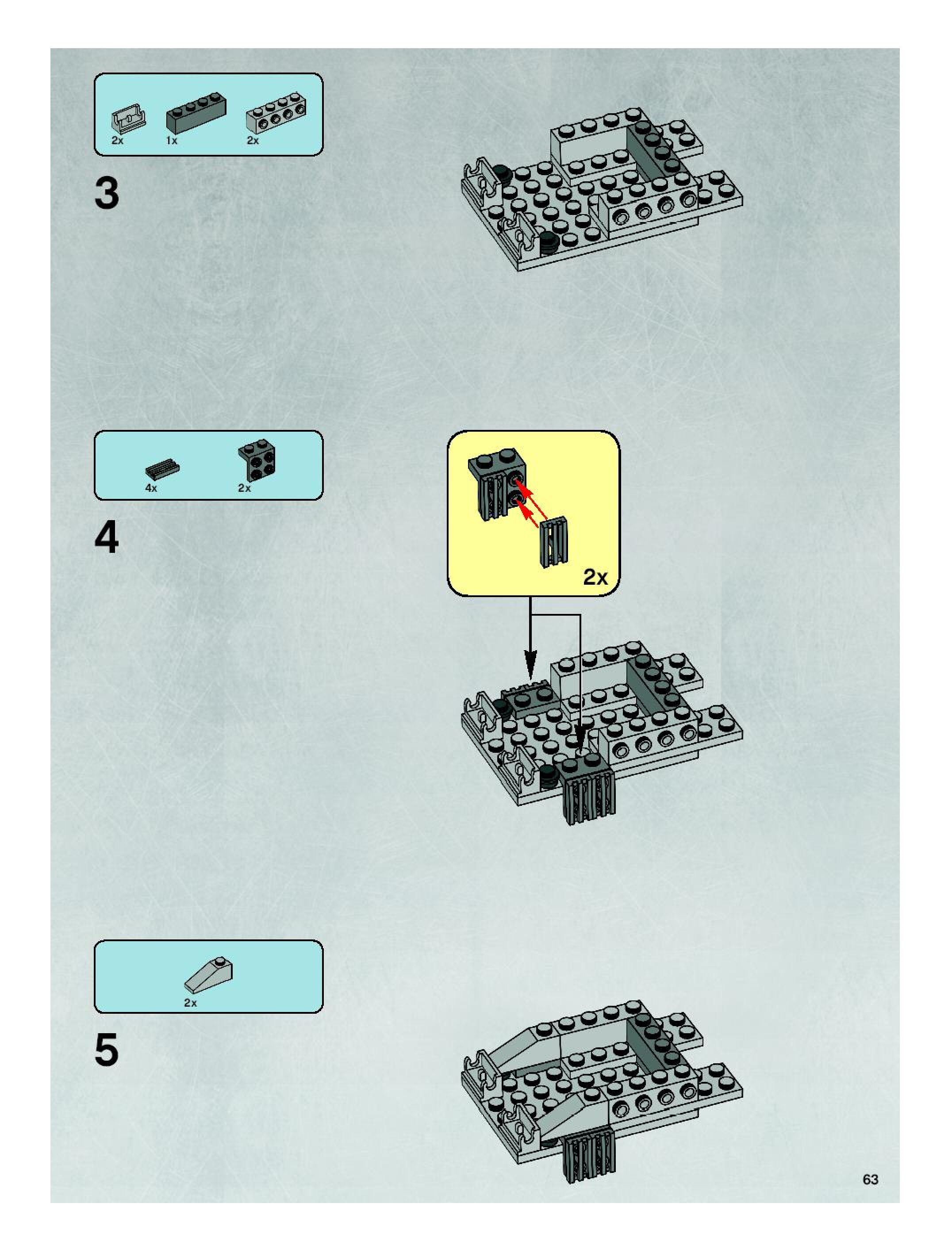 2x 1x 2x

3

4x 2x

4

2x

2x

5

63