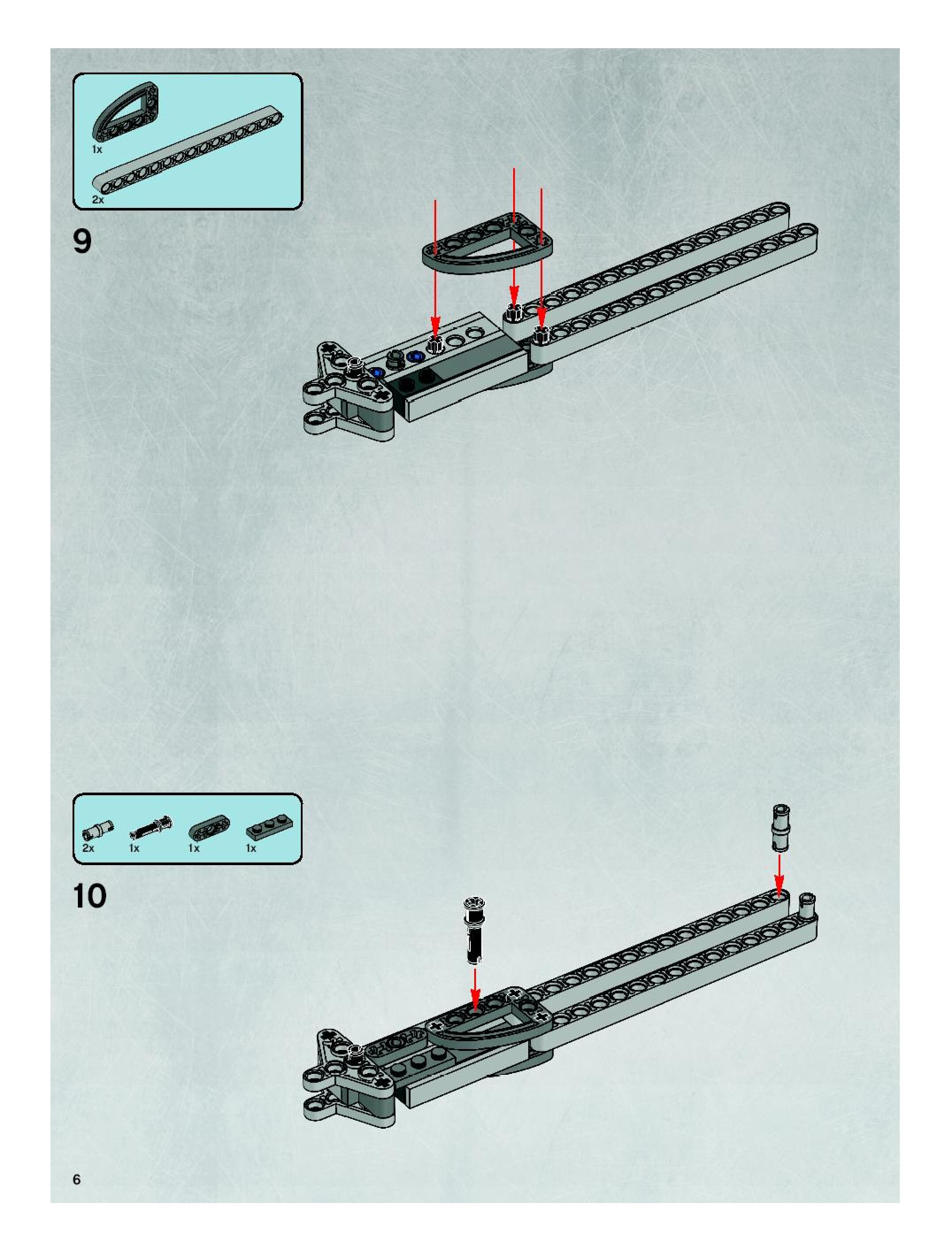 1x

2x

9

2x 1x 1x 1x

10

6