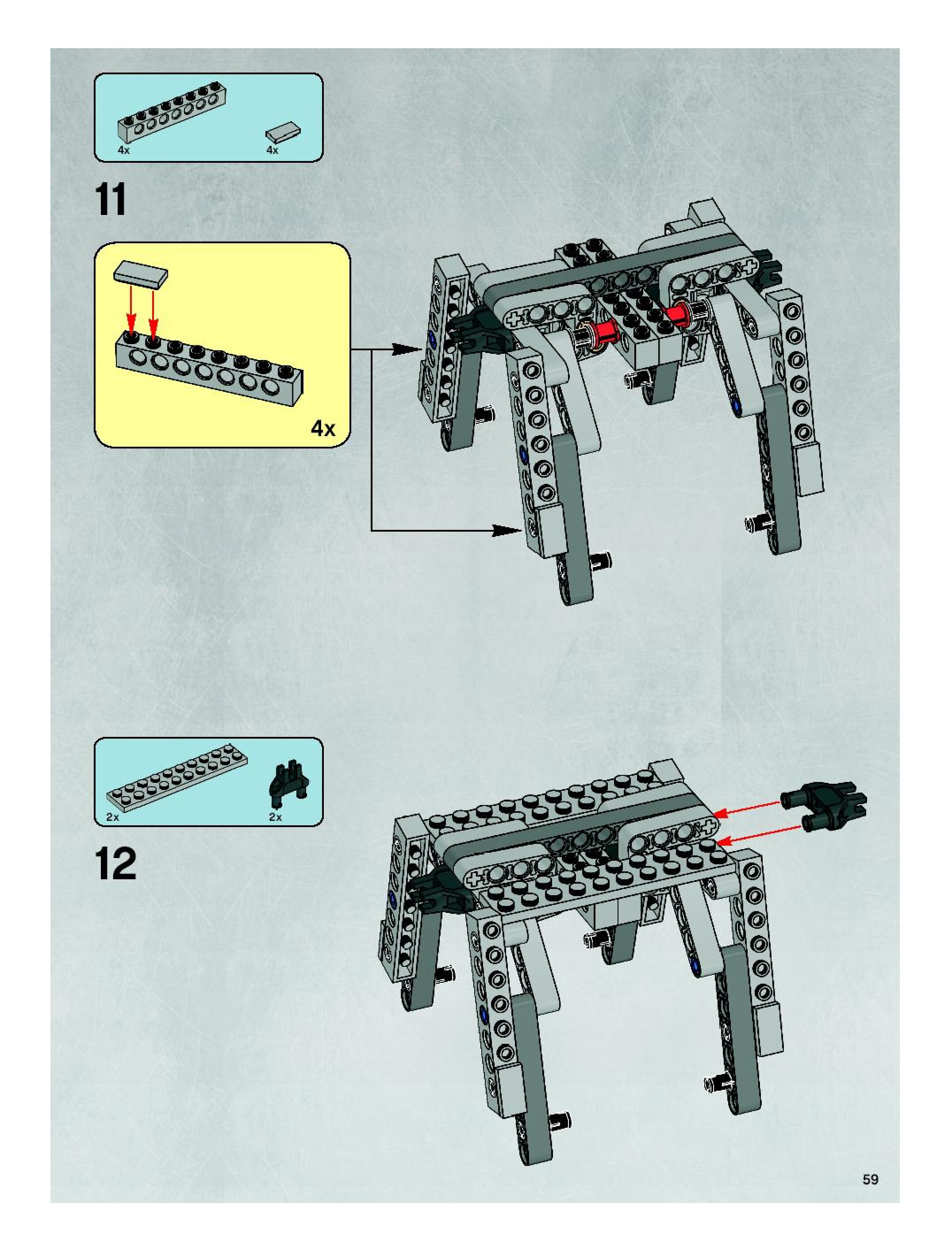 4x 4x

11

4x

2x 2x

12

59