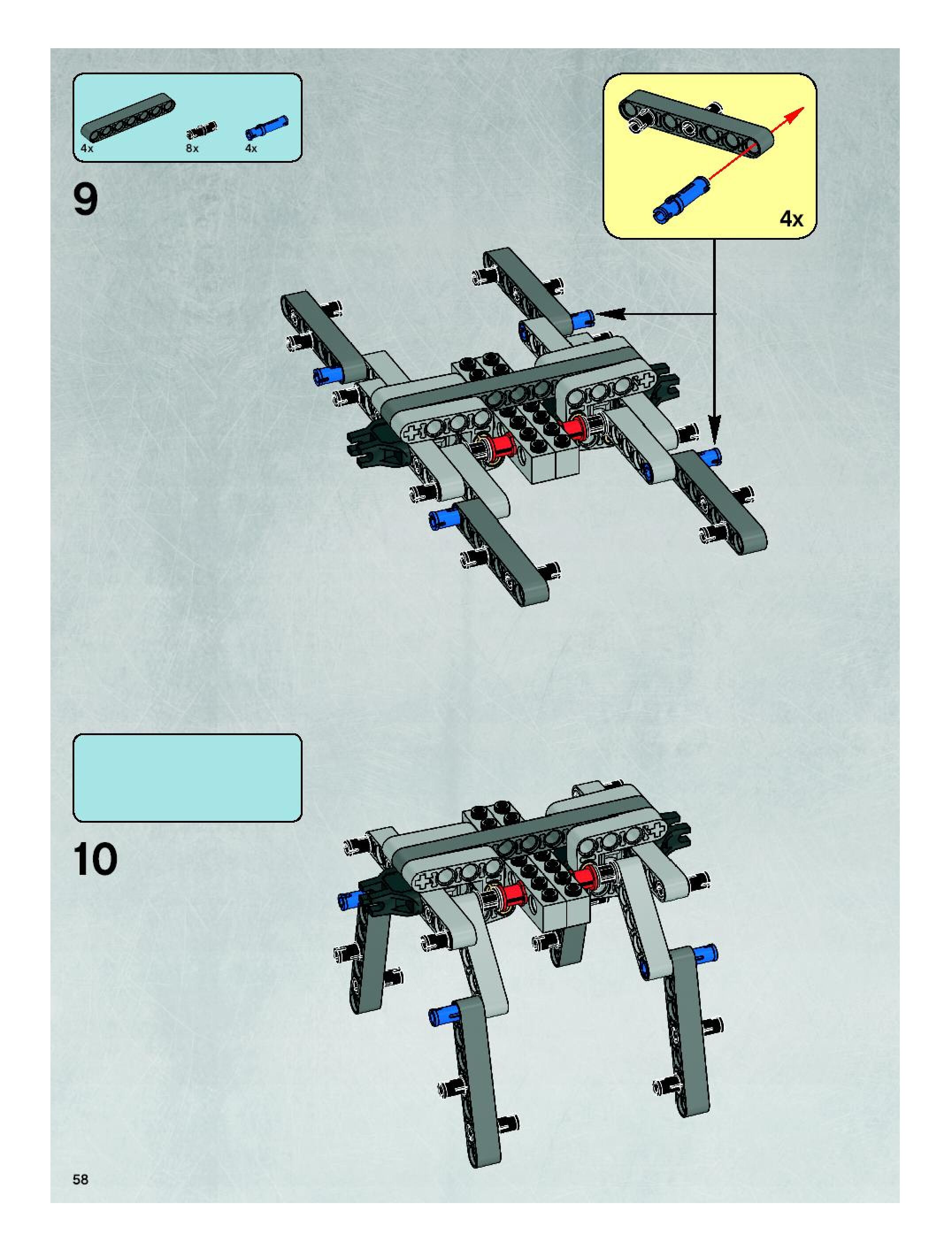 4x 8x 4x

9

4x

10

58