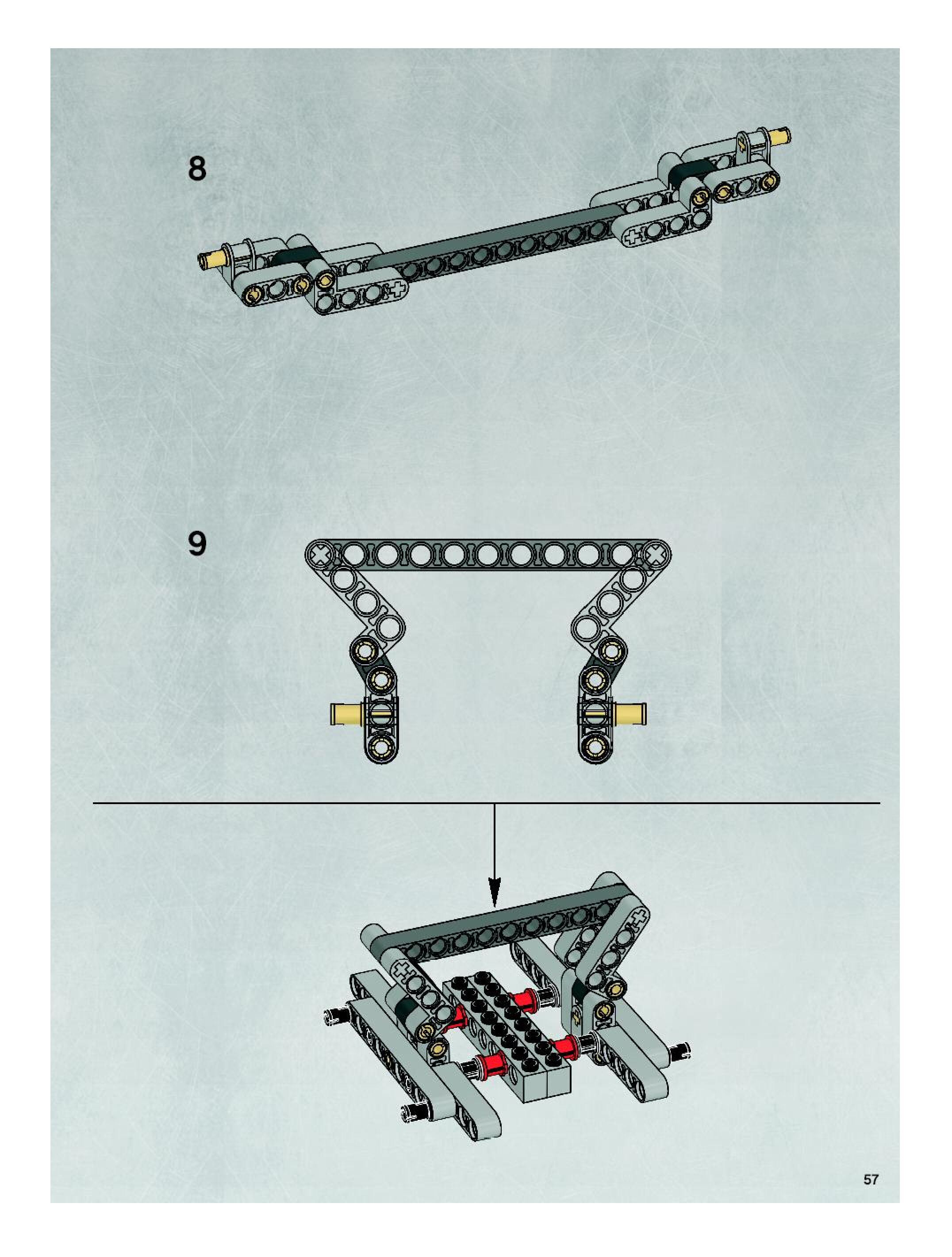 8

9

57