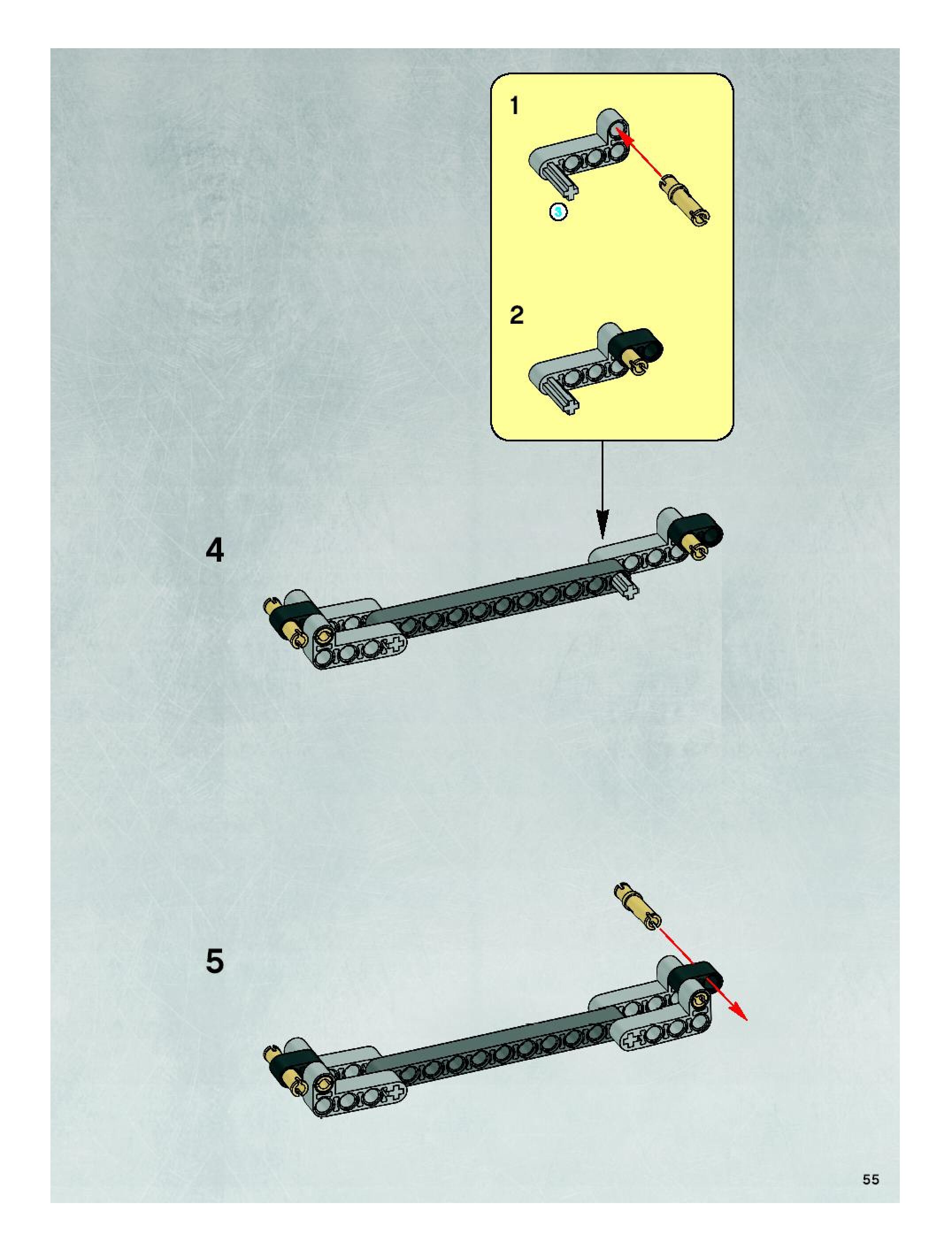 1

3

2

4

5

55