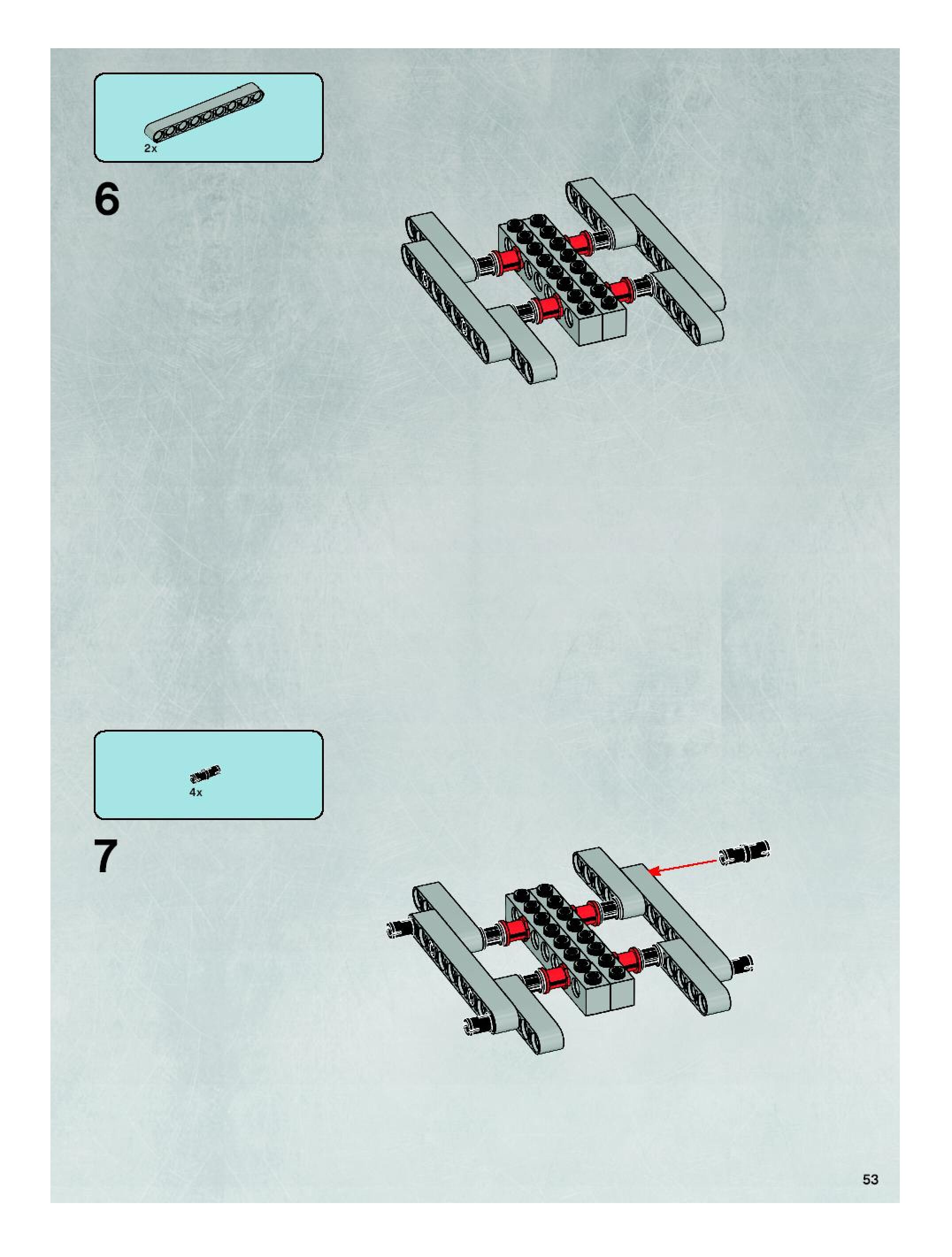 2x

6

4x

7

53