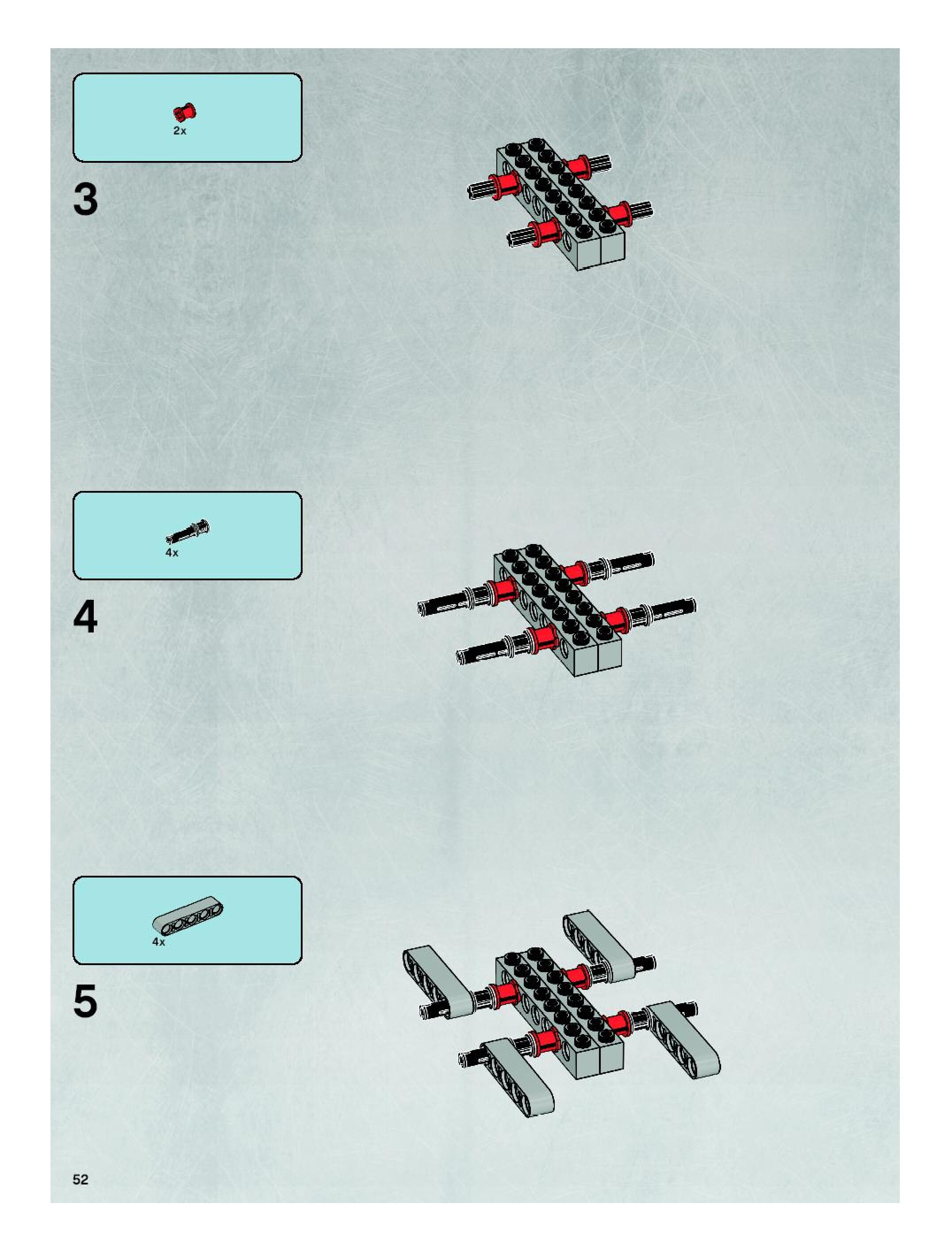 2x

3

4x

4

4x

5

52