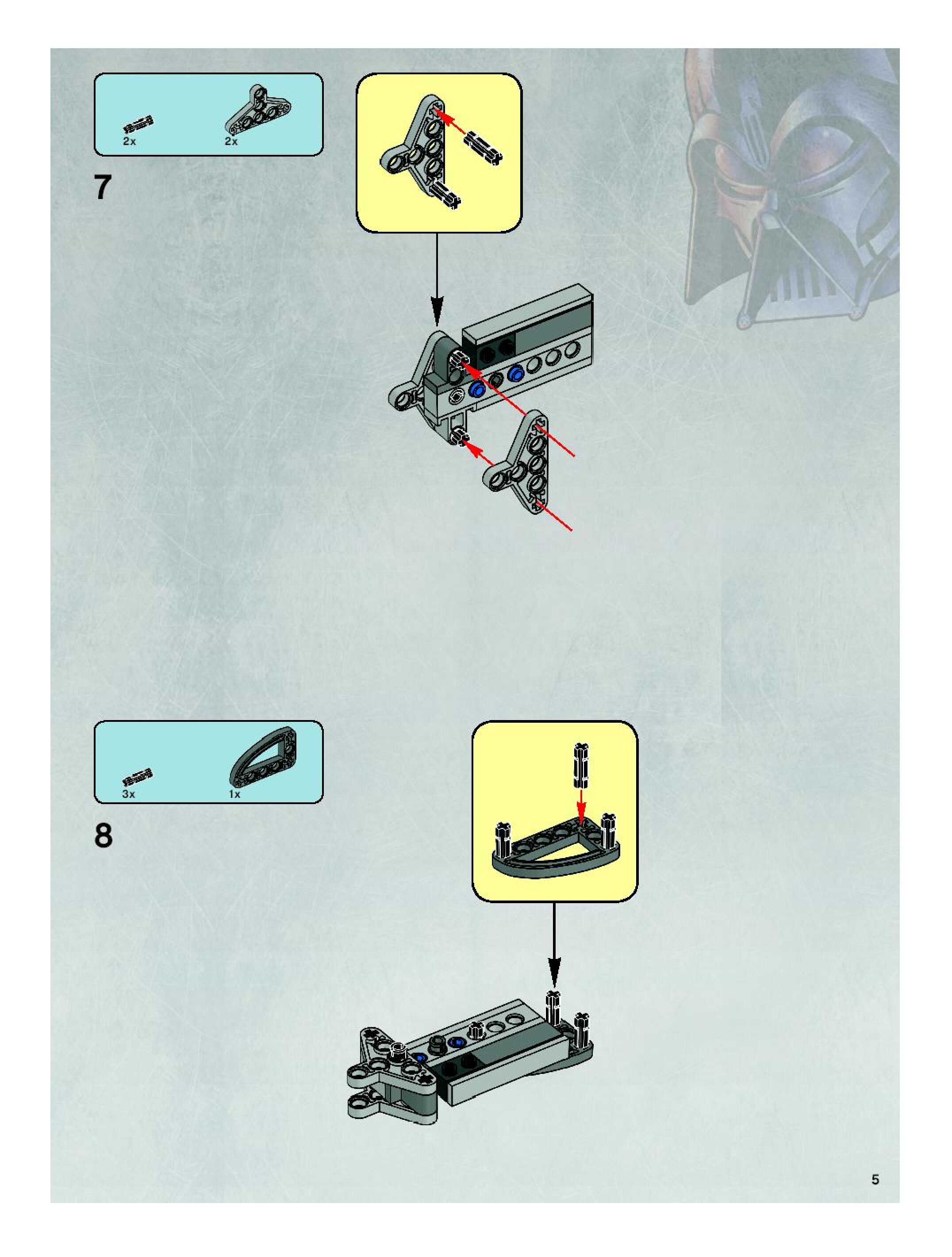 2x
2x

7

3x
1x

8

5