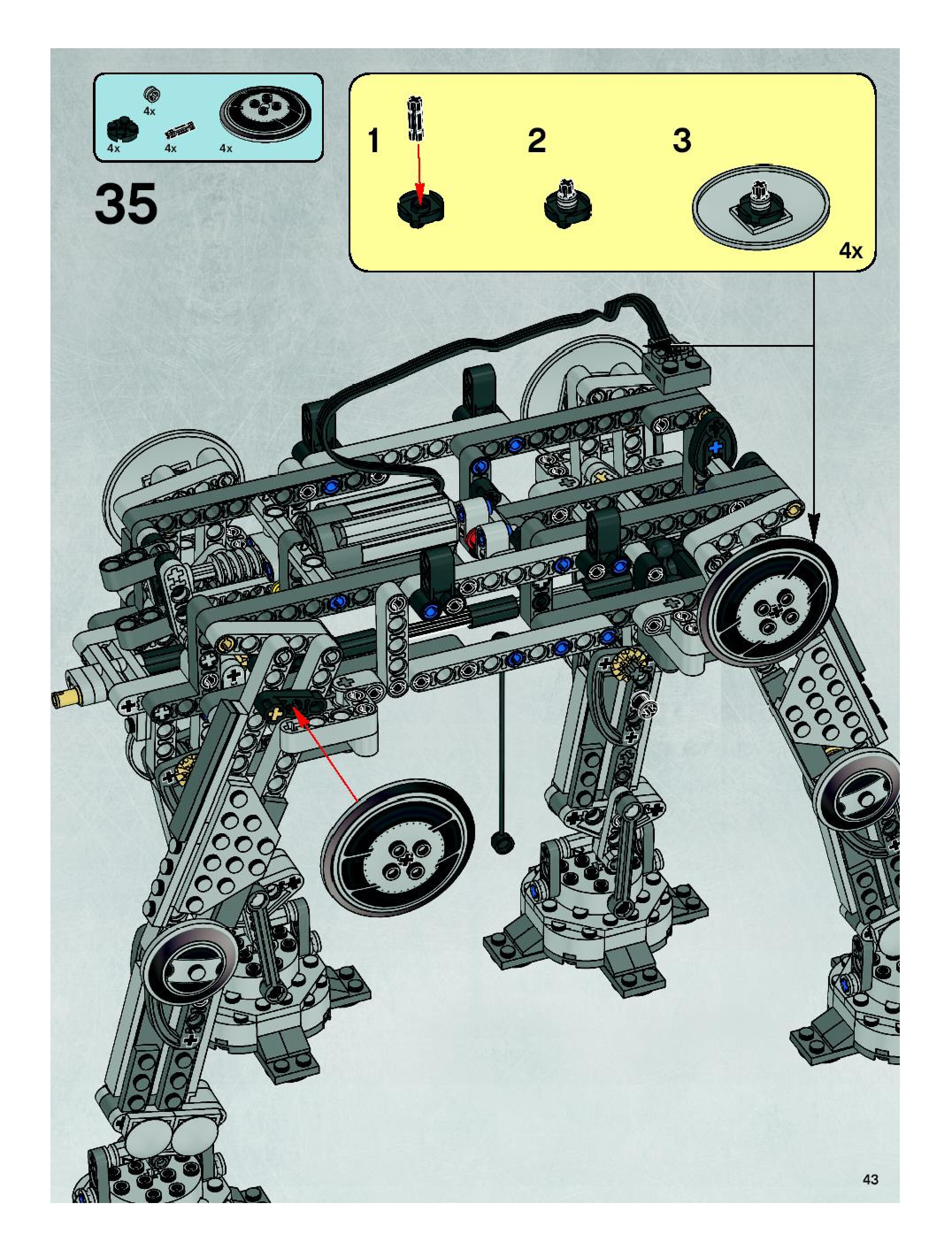 4x
4x
4x
4x

35

1
2
3
4x

43