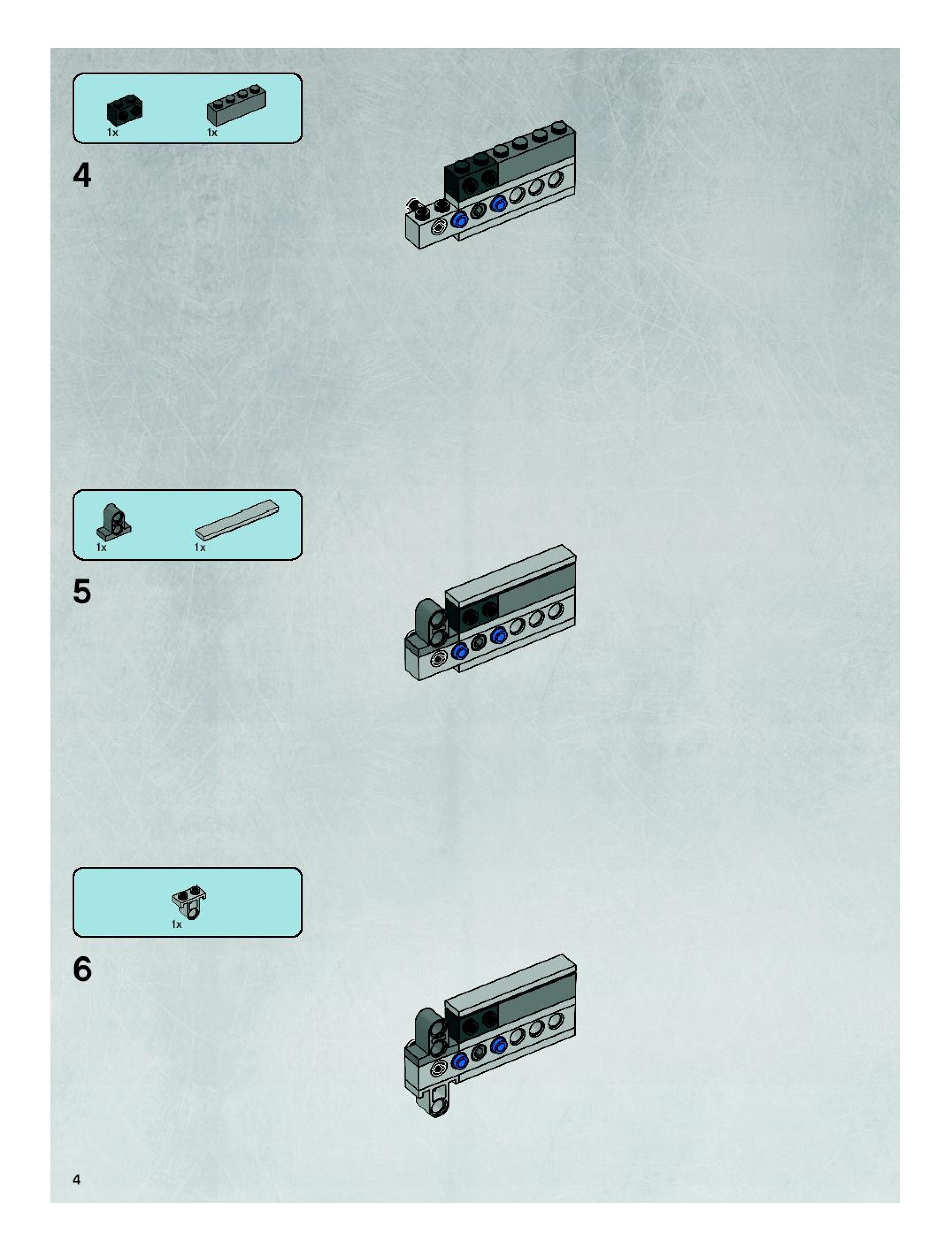 1x 1x

4

1x 1x

5

1x

6

4