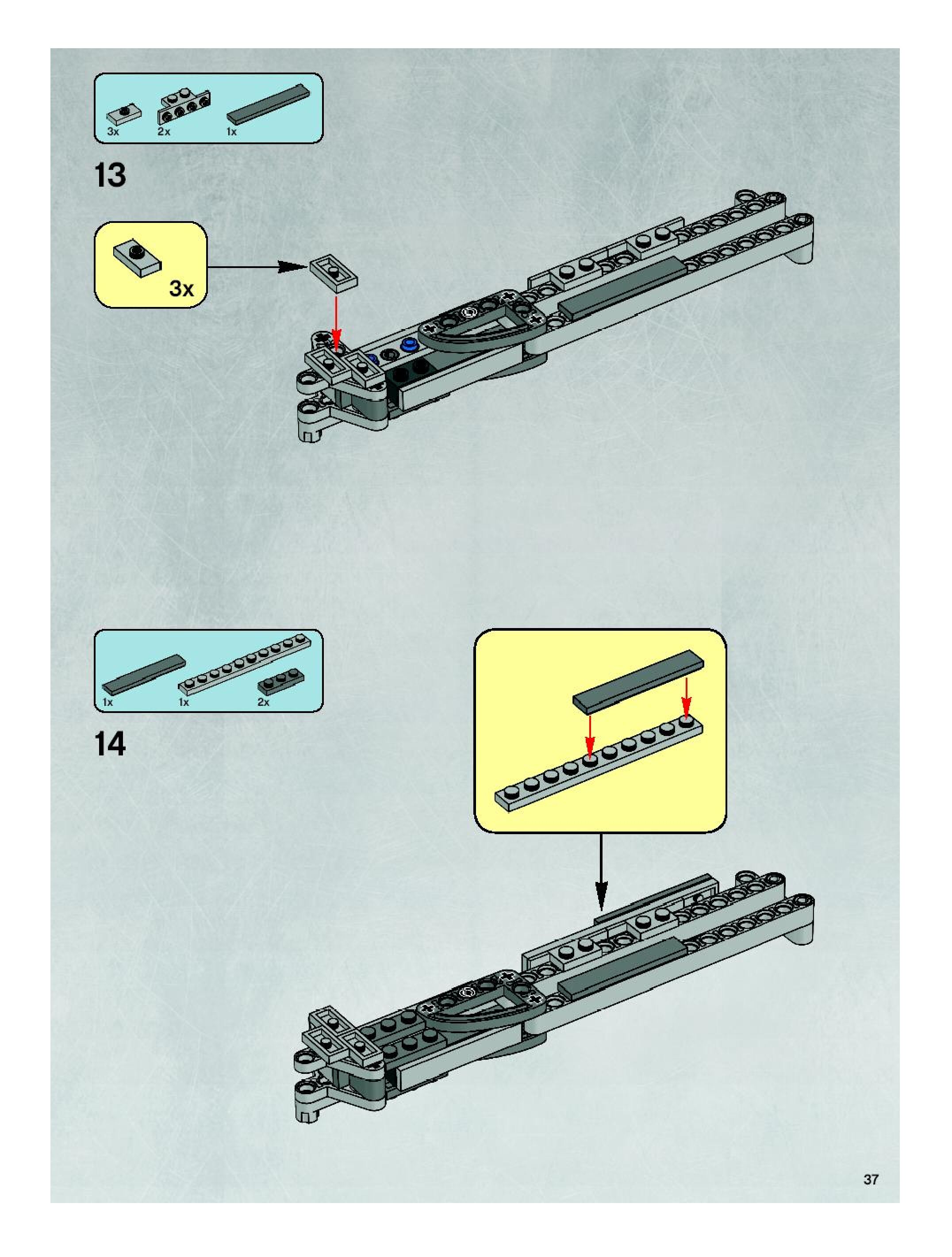 3x 2x 1x

13

3x

1x 1x 2x

14

37