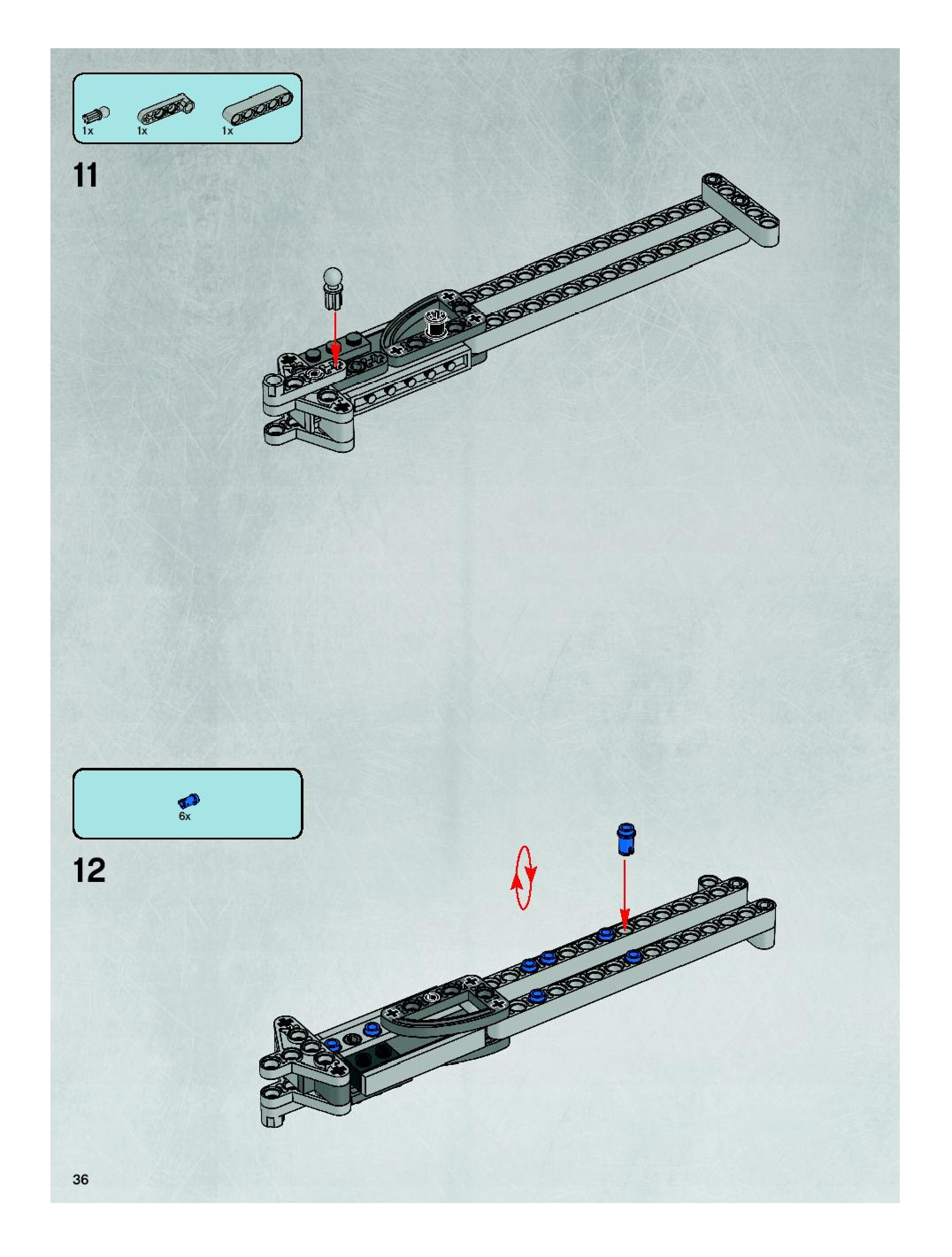 1x 1x 1x

11

6x

12

36